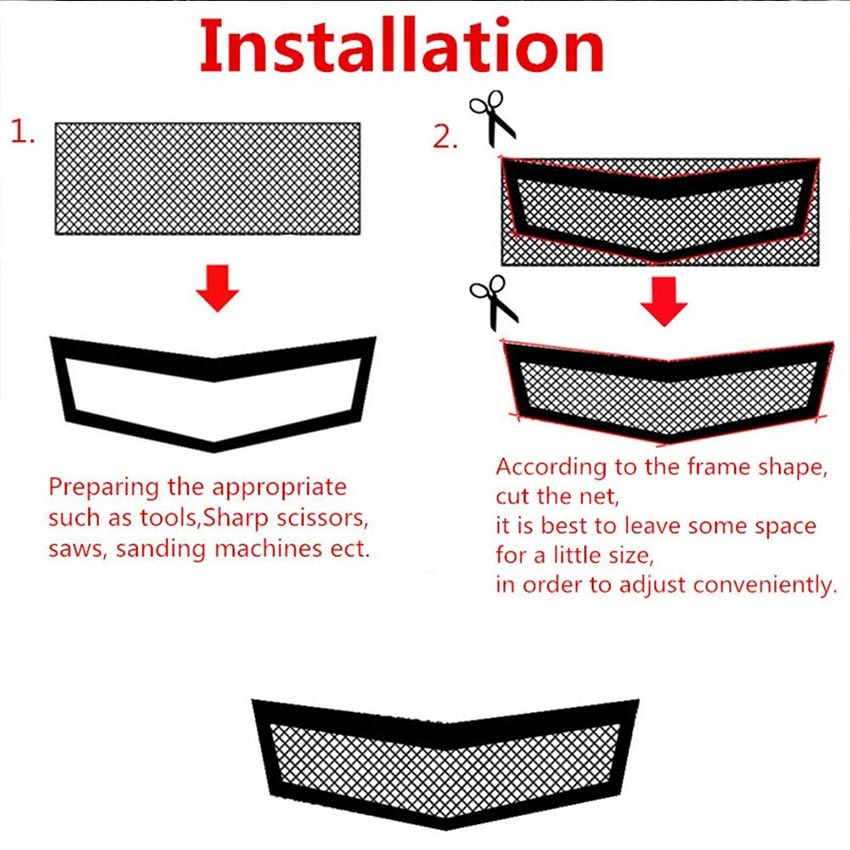 Installation

1.

Preparing the appropriate such as tools,Sharp scissors, saws, sanding machines ect.

2.

According to the frame shape, cut the net, it is best to leave some space for a little size, in order to adjust conveniently.