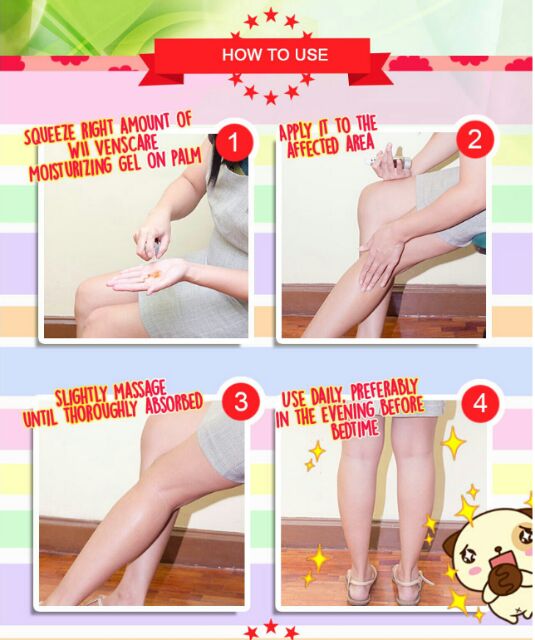 HOW TO USE

SQUEEZE RIGHT AMOUNT OF WII VENSCARE MOISTURIZING GEL ON PALM

1

APPLY IT TO THE AFFECTED AREA

2

SLIGHTLY MASSAGE UNTIL THOROUGHLY ABSORBED

3

USE DAILY, PREFERABLY IN THE EVENING BEFORE BEDTIME

4