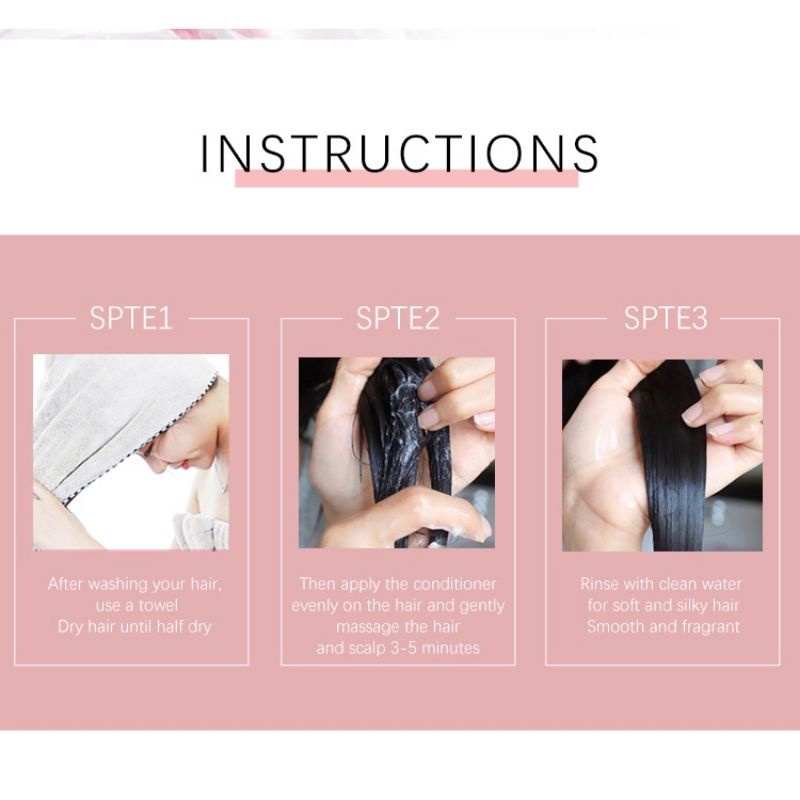 INSTRUCTIONS

SPTE1

After washing your hair, use a towel
Dry hair until half dry

SPTE2

Then apply the conditioner evenly on the hair and gently massage the hair and scalp 3-5 minutes

SPTE3

Rinse with clean water for soft and silky hair
Smooth and fragrant