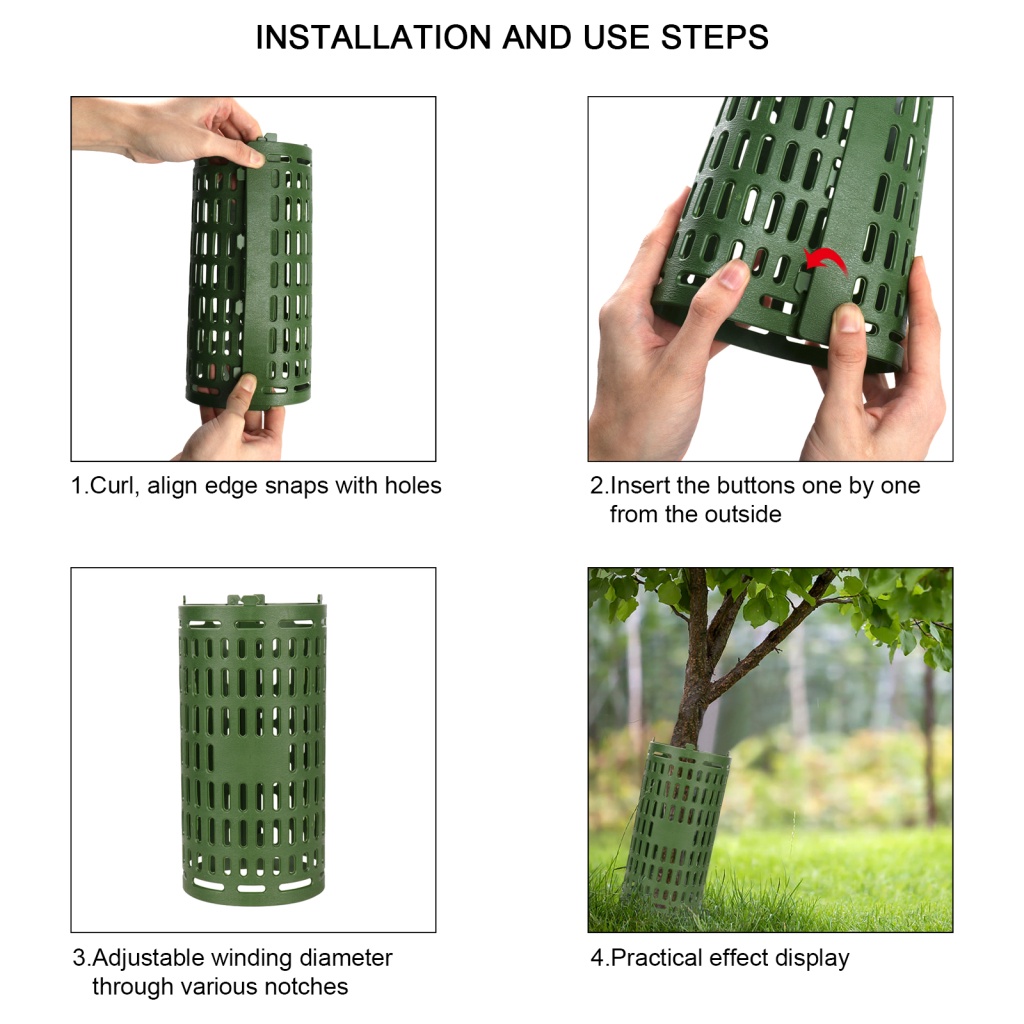 INSTALLATION AND USE STEPS

1.Curl, align edge snaps with holes

2.Insert the buttons one by one from the outside

3.Adjustable winding diameter through various notches

4.Practical effect display