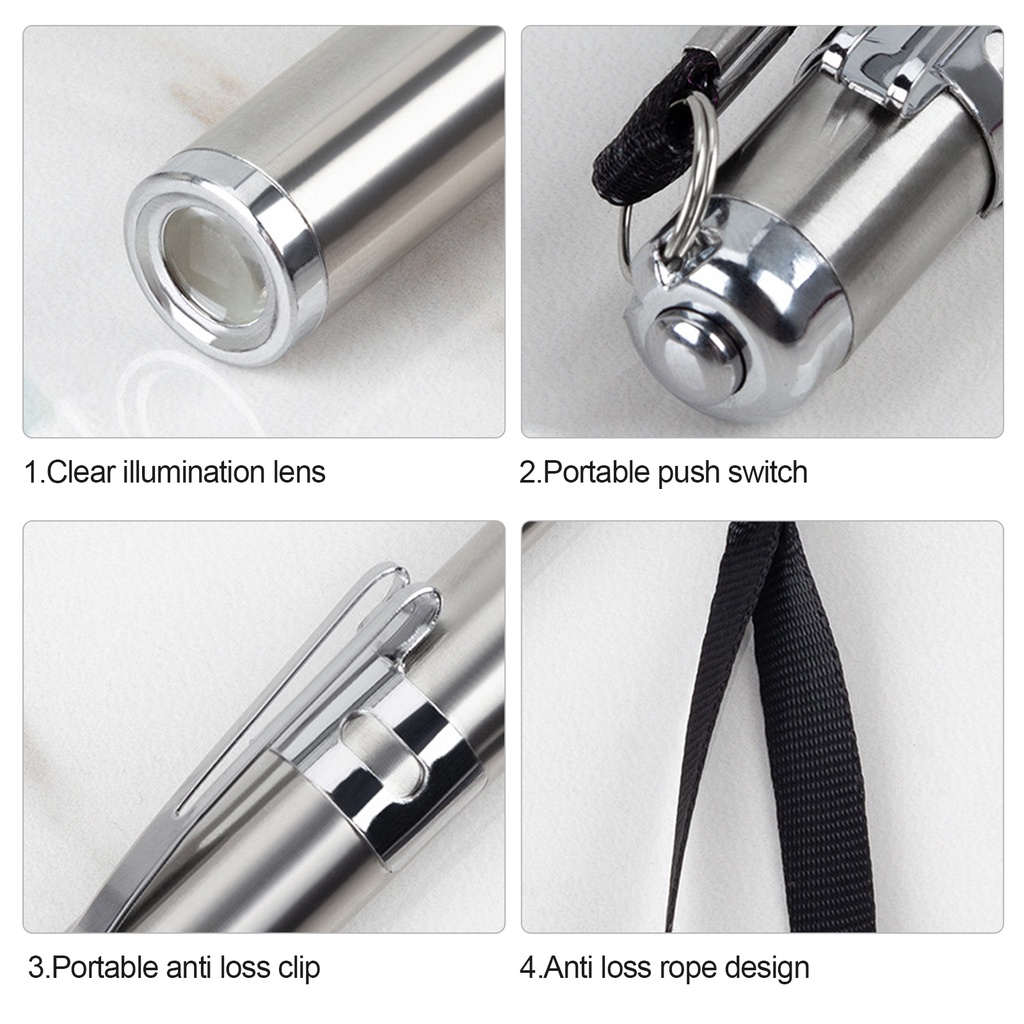 1.Clear illumination lens

2.Portable push switch

3.Portable anti loss clip

4.Anti loss rope design