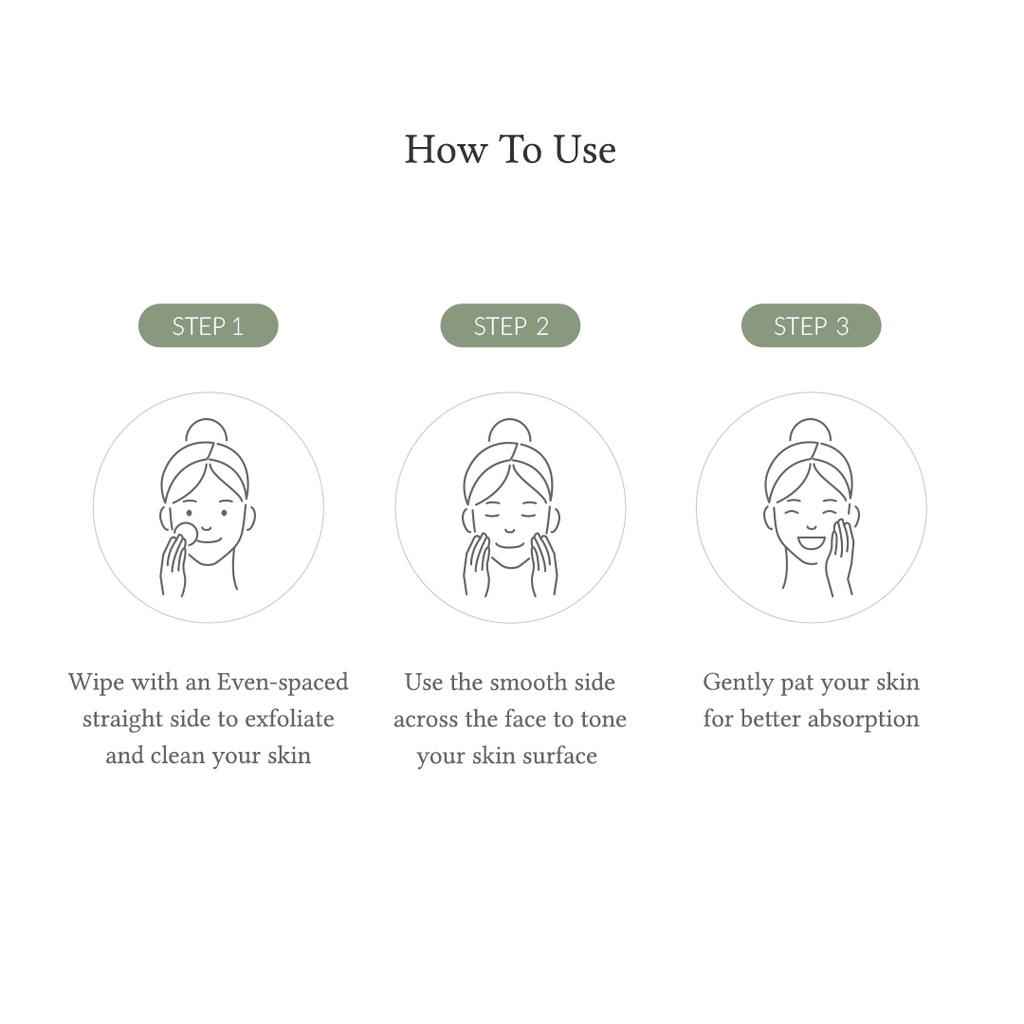 How To Use

STEP 1

Wipe with an Even-spaced straight side to exfoliate and clean your skin

STEP 2

Use the smooth side across the face to tone your skin surface

STEP 3

Gently pat your skin for better absorption