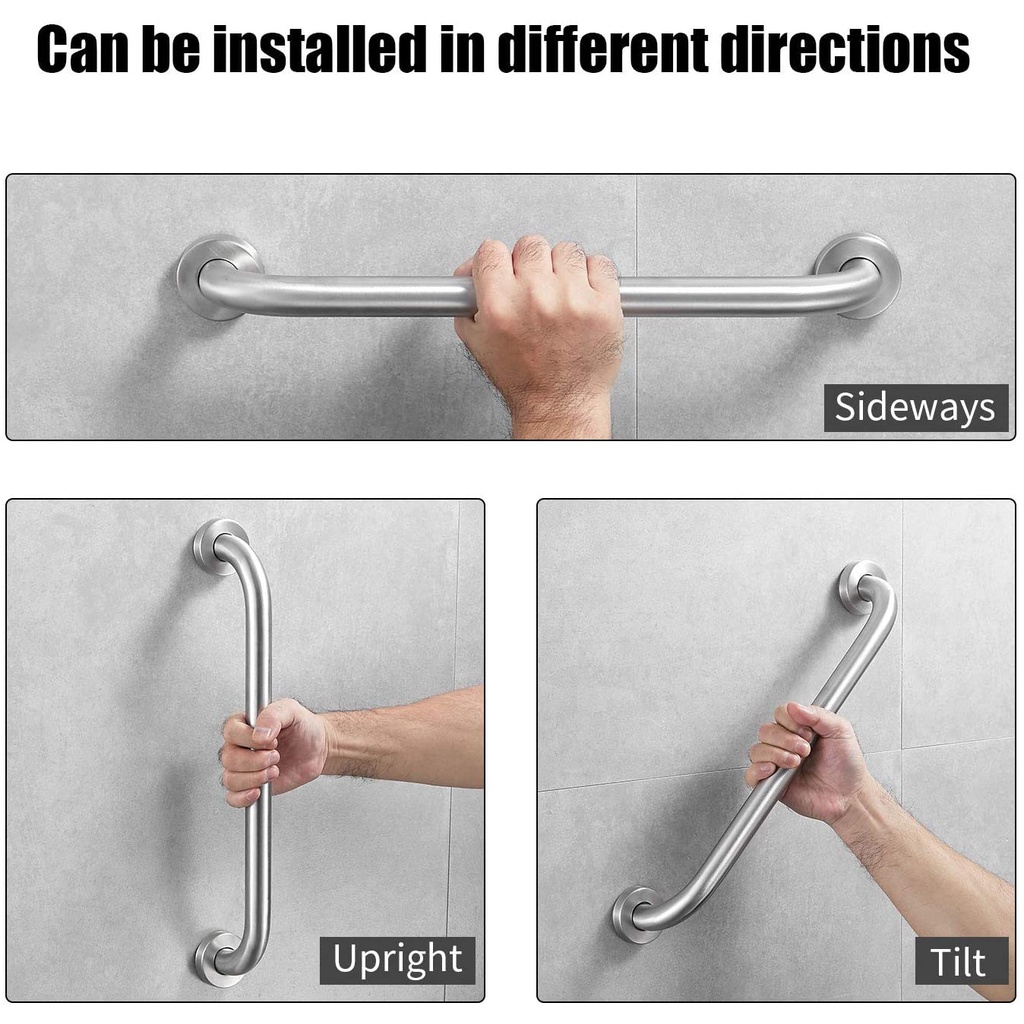 Can be installed in different directions

Sideways

Upright

Tilt