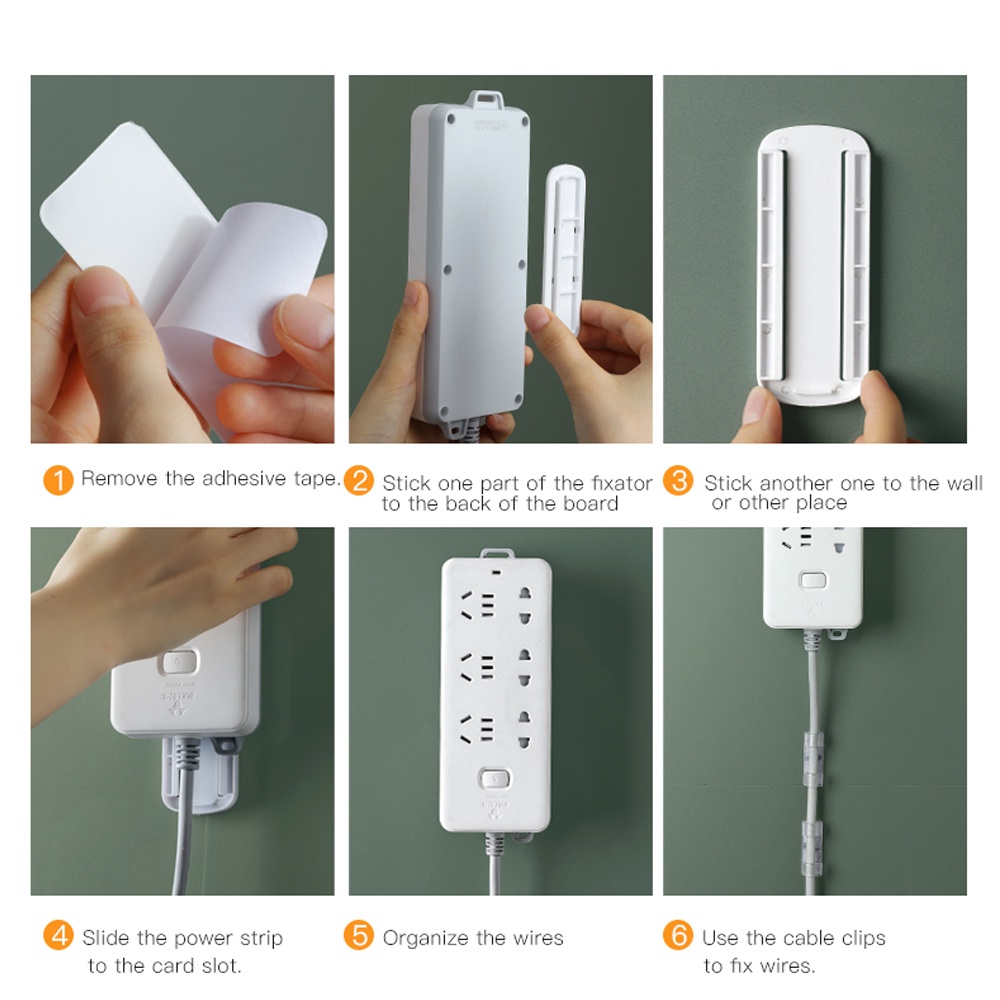 1 Remove the adhesive tape.

2 Stick one part of the fixator to the back of the board

3 Stick another one to the wall or other place

4 Slide the power strip to the card slot.

5 Organize the wires

6 Use the cable clips to fix wires.