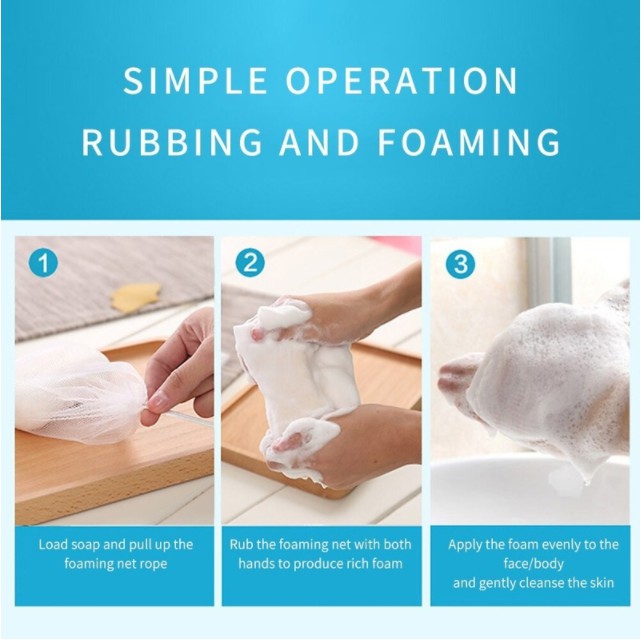 SIMPLE OPERATION
RUBBING AND FOAMING

1

Load soap and pull up the foaming net rope

2

Rub the foaming net with both hands to produce rich foam

3

Apply the foam evenly to the face/body
and gently cleanse the skin