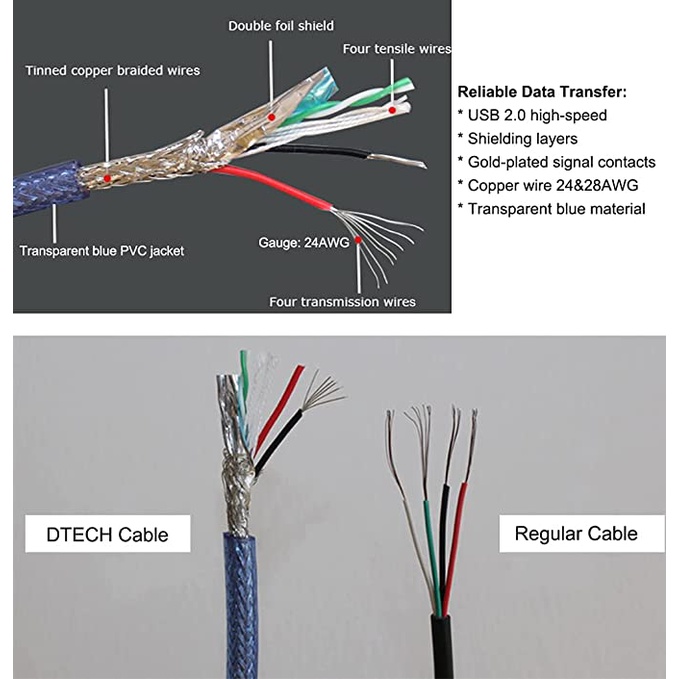 Double foil shield

Four tensile wires

Tinned copper braided wires

Transparent blue PVC jacket

Gauge: 24AWG

Four transmission wires

Reliable Data Transfer:
* USB 2.0 high-speed
* Shielding layers
* Gold-plated signal contacts
* Copper wire 24&28AWG
* Transparent blue material

DTECH Cable

Regular Cable