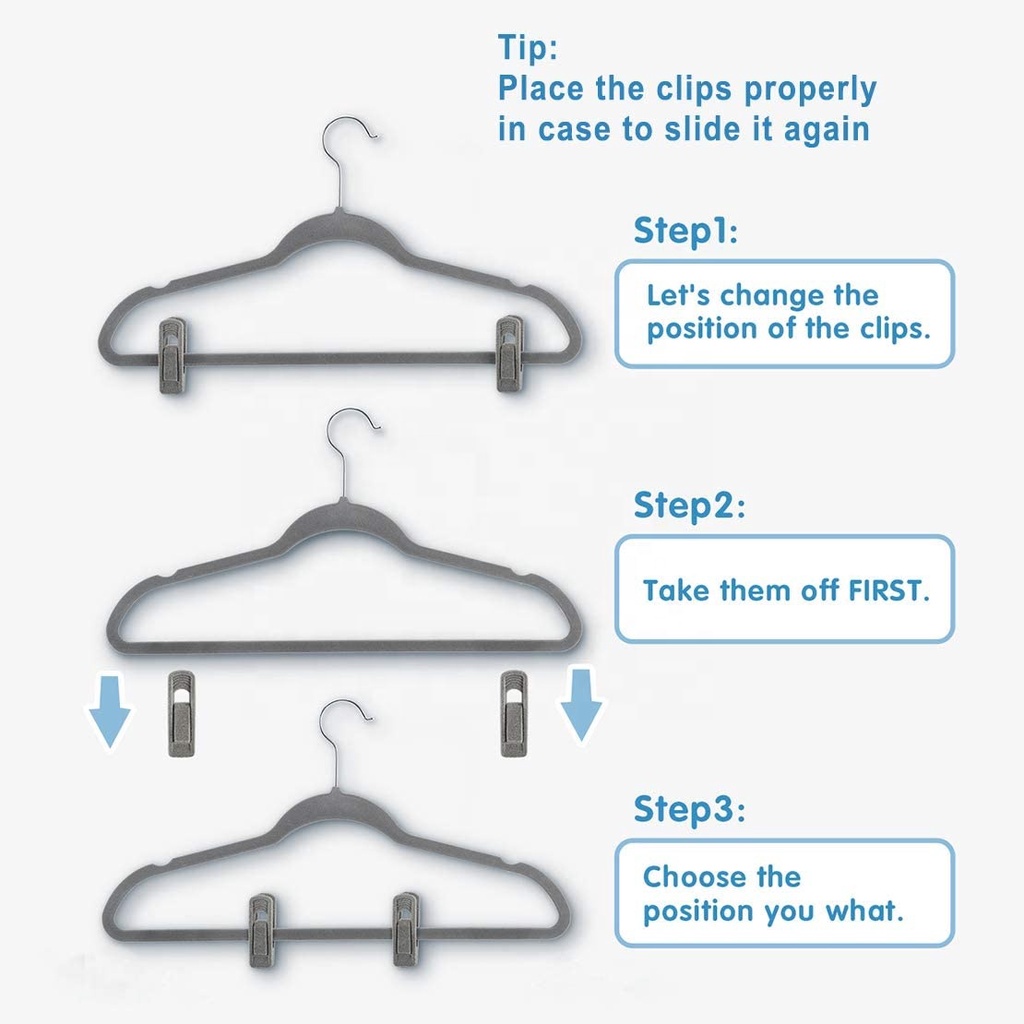 Tip:
Place the clips properly in case to slide it again

Step1:

Let's change the position of the clips.

Step2:

Take them off FIRST.

Step3:

Choose the position you what.