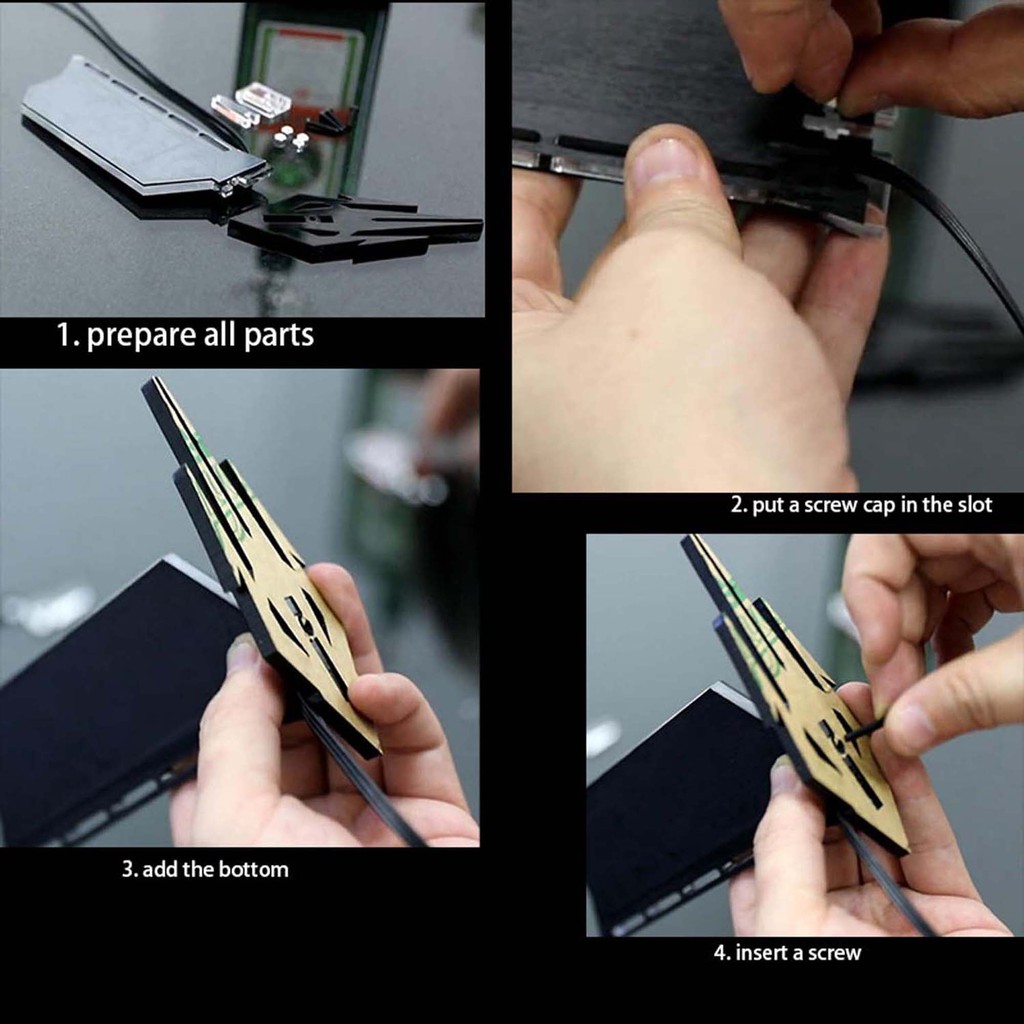 1. prepare all parts

2. put a screw cap in the slot

3. add the bottom

4. insert a screw