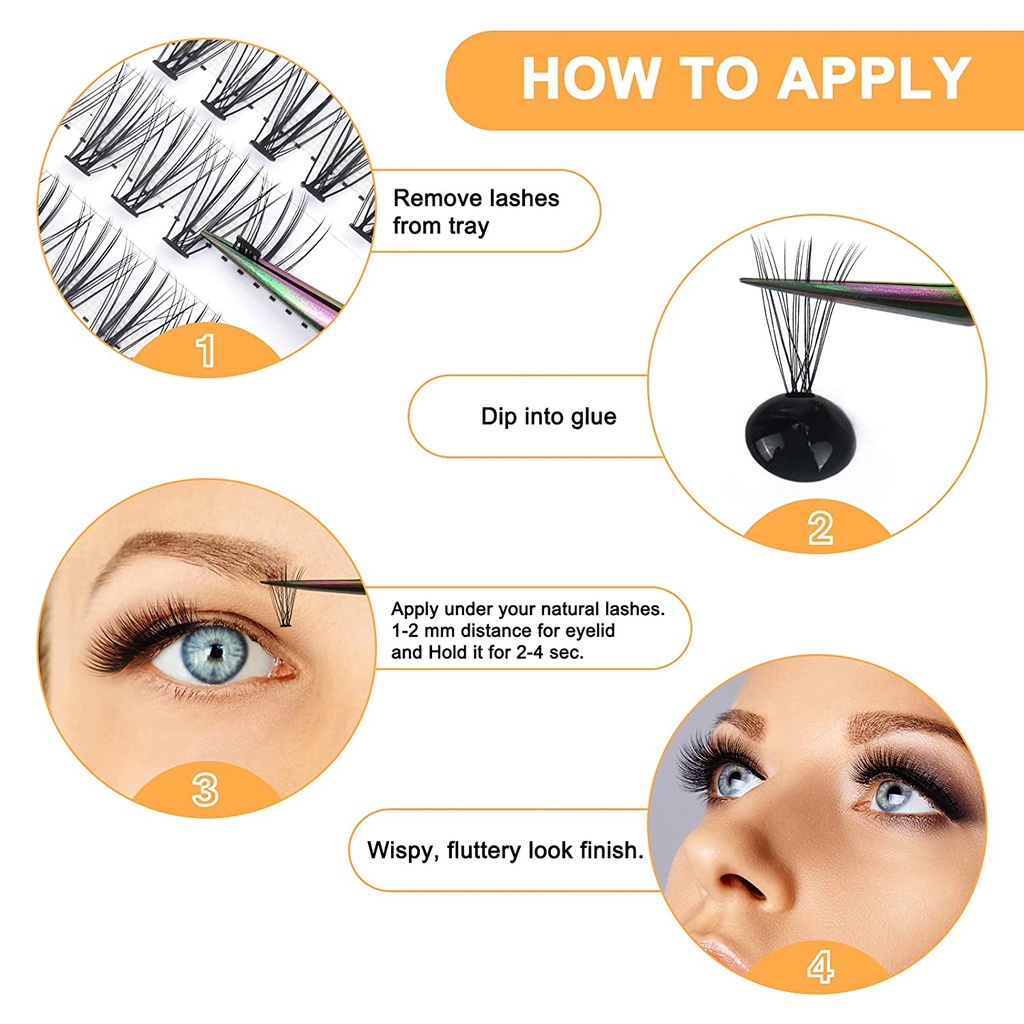 HOW TO APPLY

Remove lashes from tray

1

Dip into glue

2

Apply under your natural lashes. 1-2 mm distance for eyelid and Hold it for 2-4 sec.

3

Wispy, fluttery look finish.

4