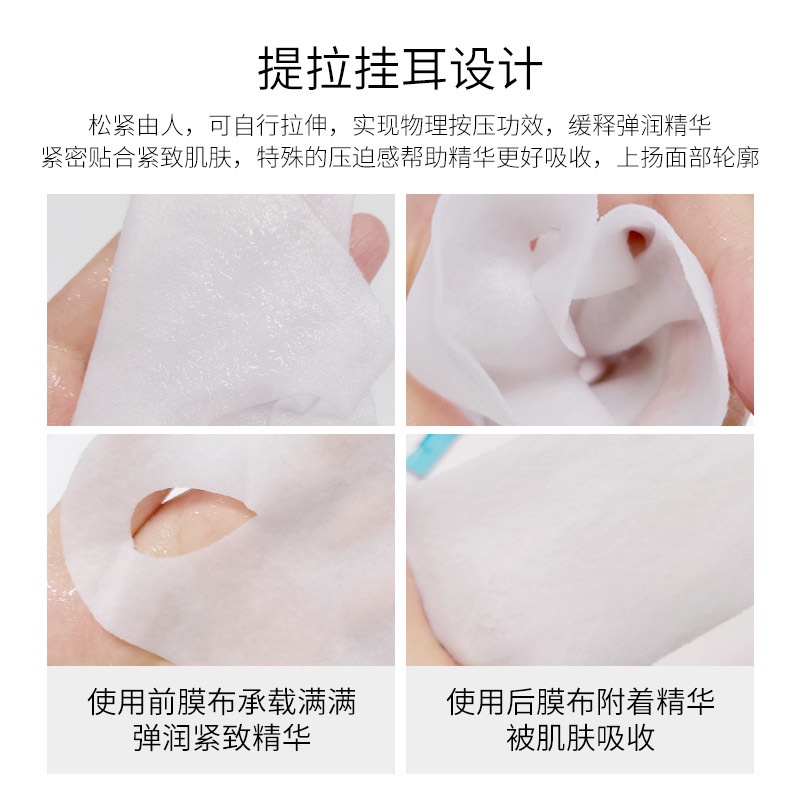 提拉挂耳设计

松紧由人，可自行拉伸，实现物理按压功效，缓释弹润精华
紧密贴合紧致肌肤，特殊的压迫感帮助精华更好吸收，上扬面部轮廓

使用前膜布承载满满
弹润紧致精华

使用后膜布附着精华
被肌肤吸收