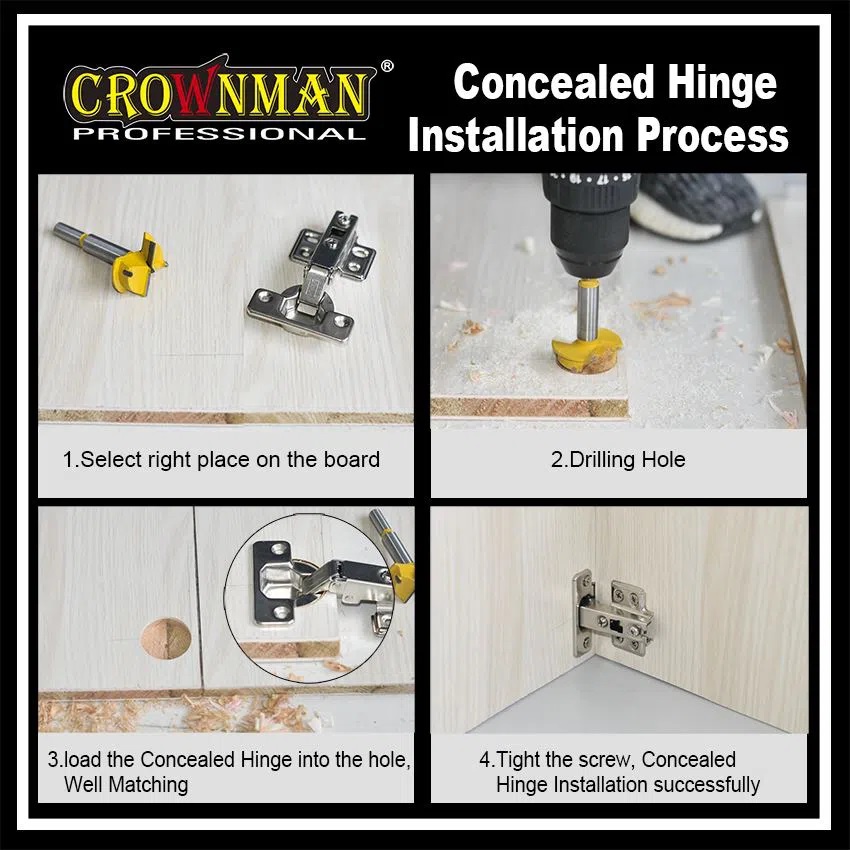 CROWNMAN®
PROFESSIONAL

Concealed Hinge Installation Process

1.Select right place on the board

2.Drilling Hole

3.load the Concealed Hinge into the hole, Well Matching

4.Tight the screw, Concealed Hinge Installation successfully