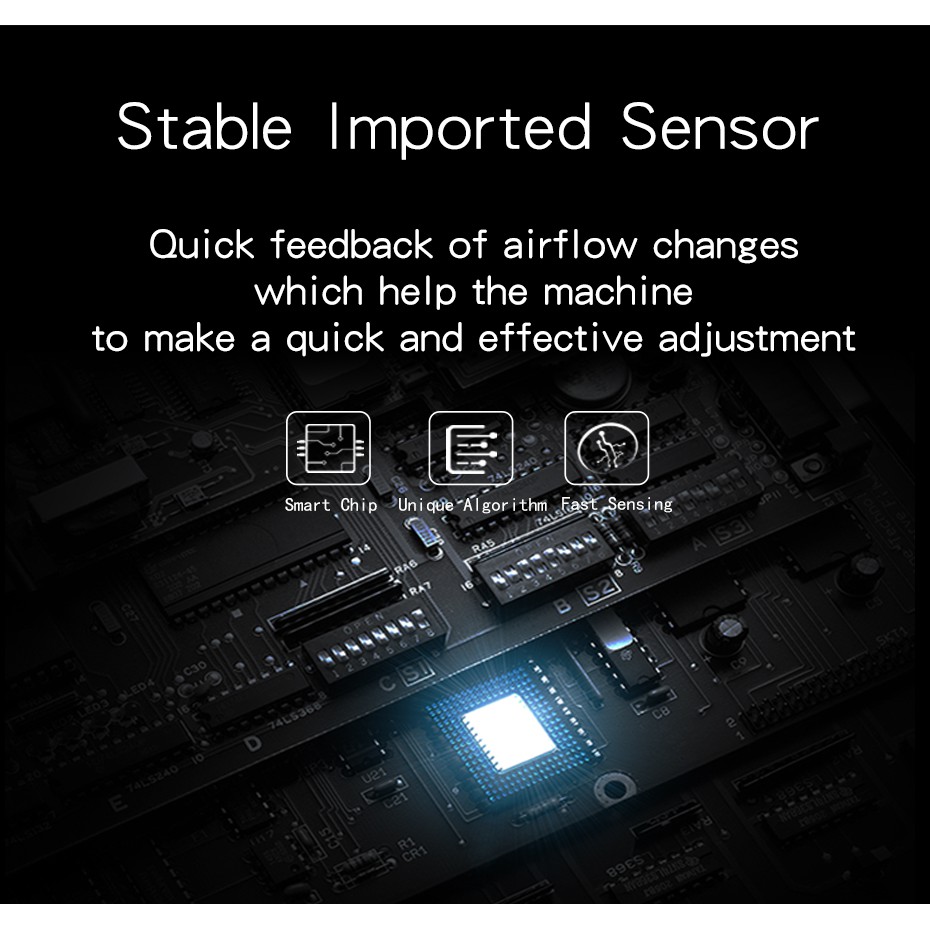 Stable Imported Sensor

Quick feedback of airflow changes which help the machine to make a quick and effective adjustment

Smart Chip Unique Algorithm Fast Sensing