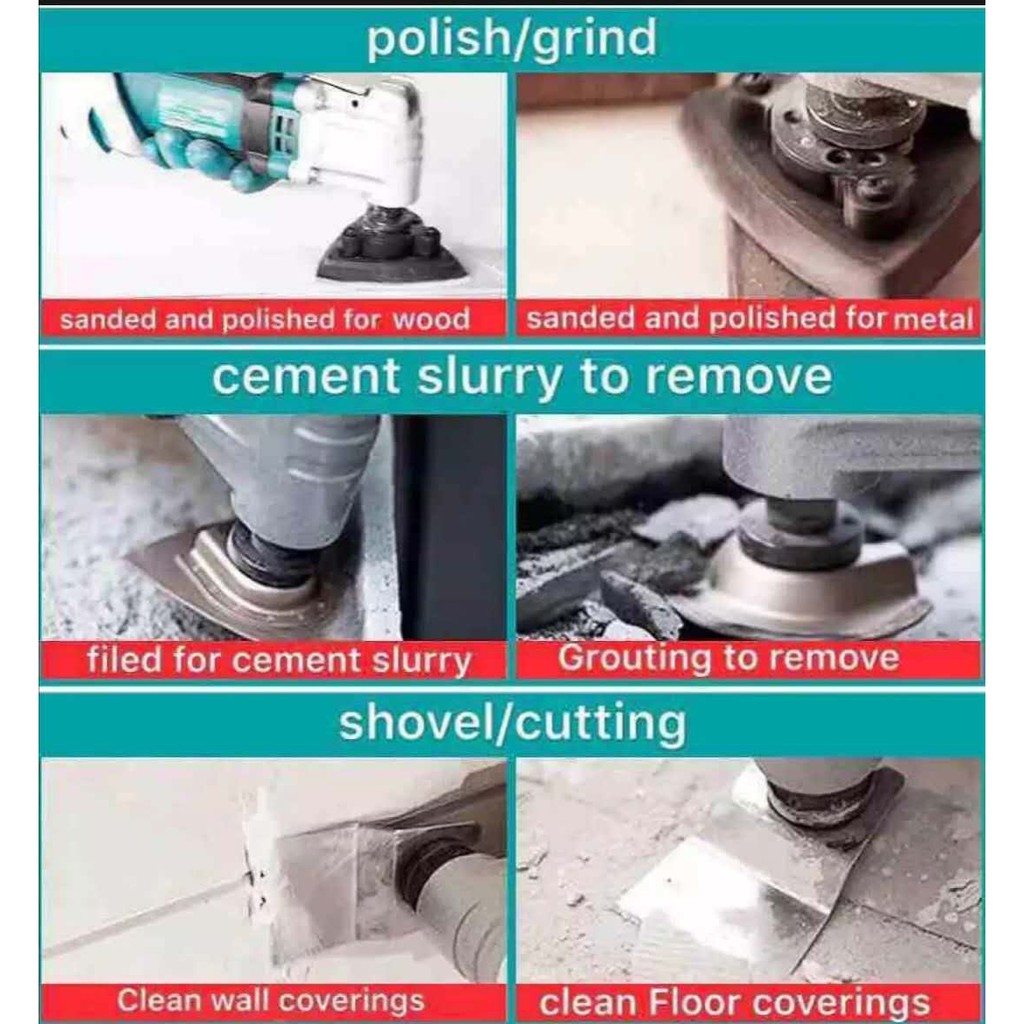 polish/grind

sanded and polished for wood

sanded and polished for metal

cement slurry to remove

filed for cement slurry

Grouting to remove

shovel/cutting

Clean wall coverings

clean Floor coverings