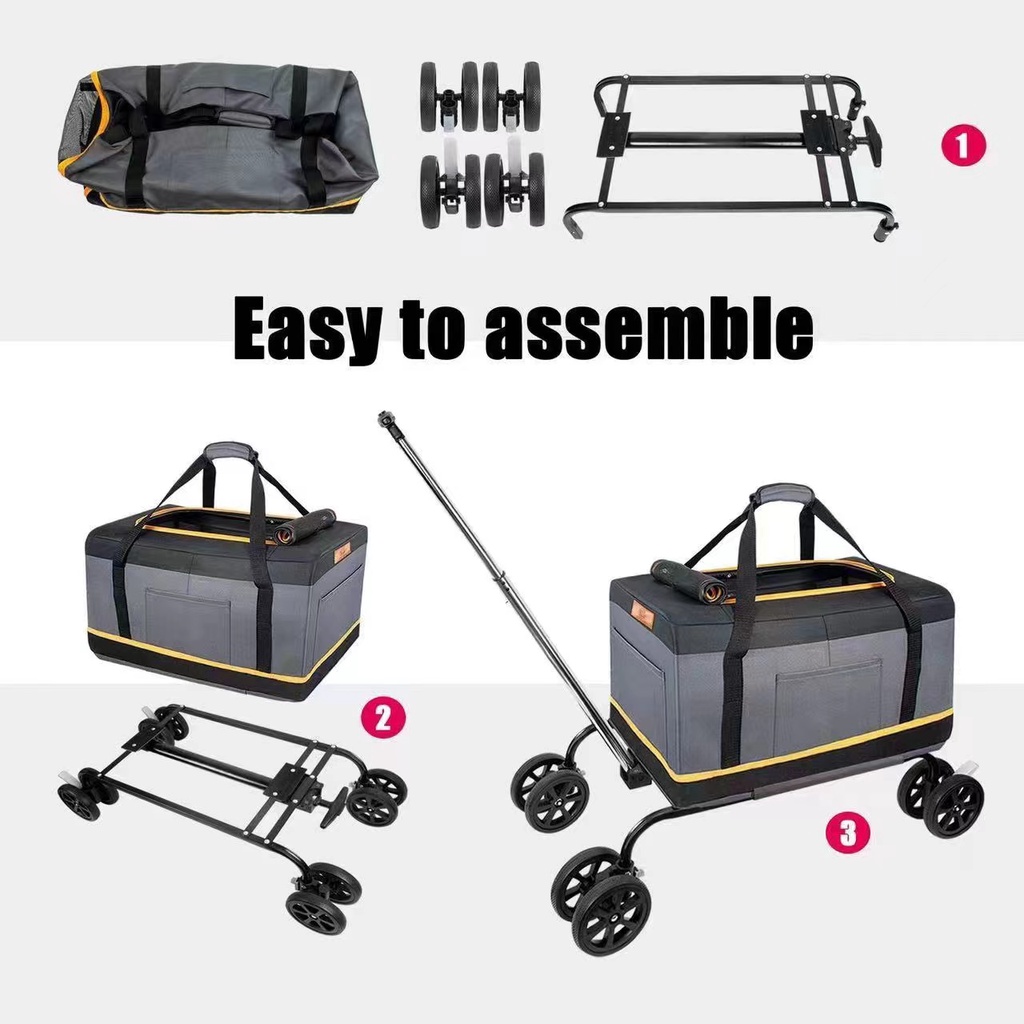 1

Easy to assemble

2

3