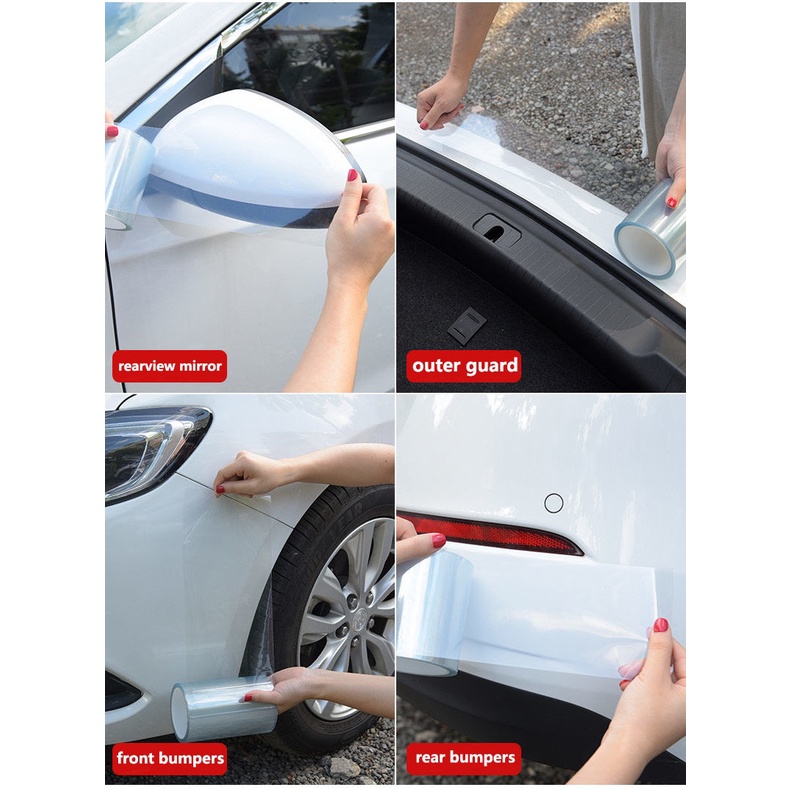 rearview mirror

outer guard

front bumpers

rear bumpers