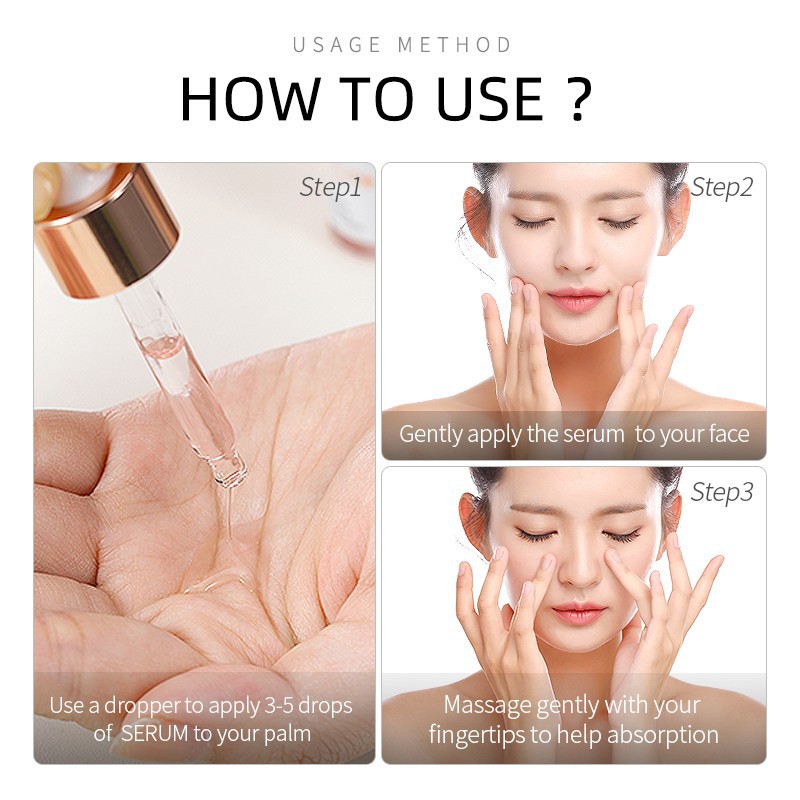 USAGE METHOD

HOW TO USE ?

Step1

Use a dropper to apply 3-5 drops of SERUM to your palm

Step2

Gently apply the serum to your face

Step3

Massage gently with your fingertips to help absorption