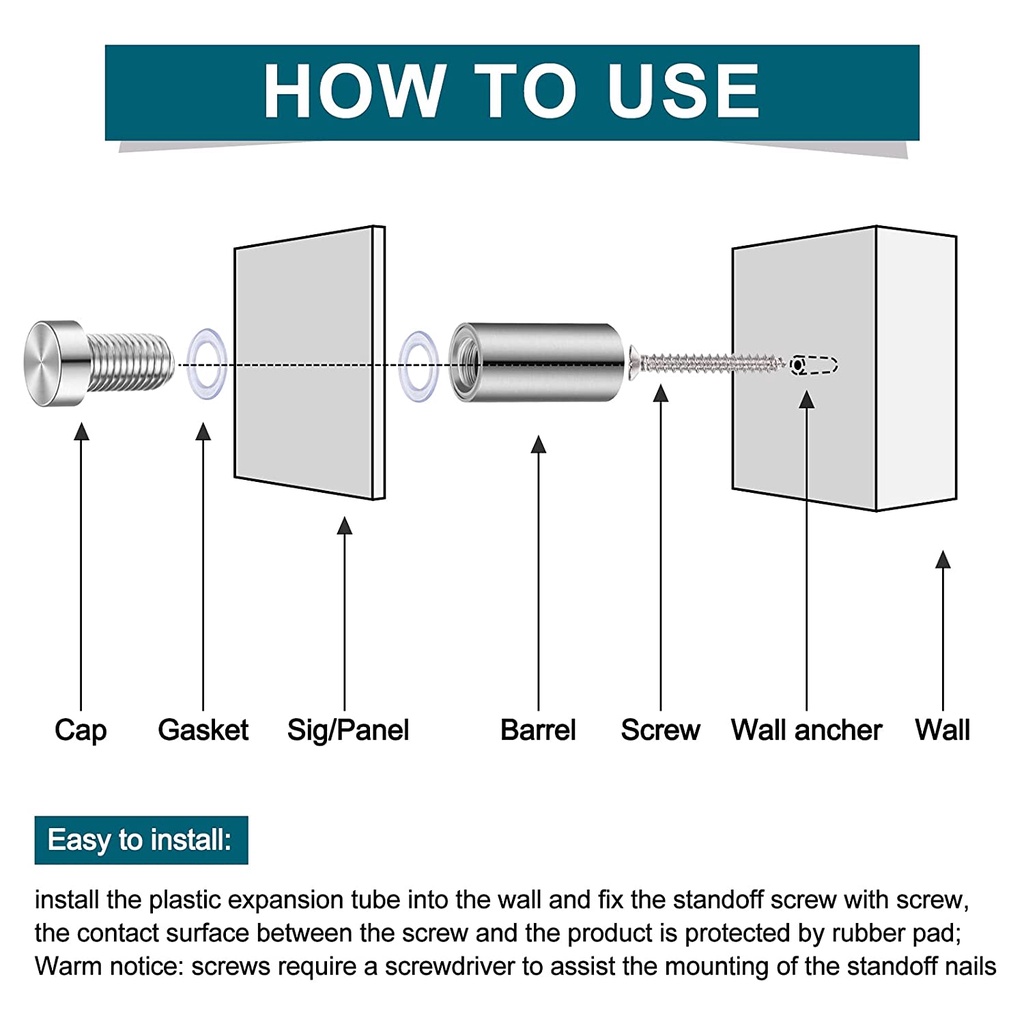 HOW TO USE

Cap Gasket Sig/Panel Barrel Screw Wall ancher Wall

Easy to install:

install the plastic expansion tube into the wall and fix the standoff screw with screw, the contact surface between the screw and the product is protected by rubber pad; Warm notice: screws require a screwdriver to assist the mounting of the standoff nails