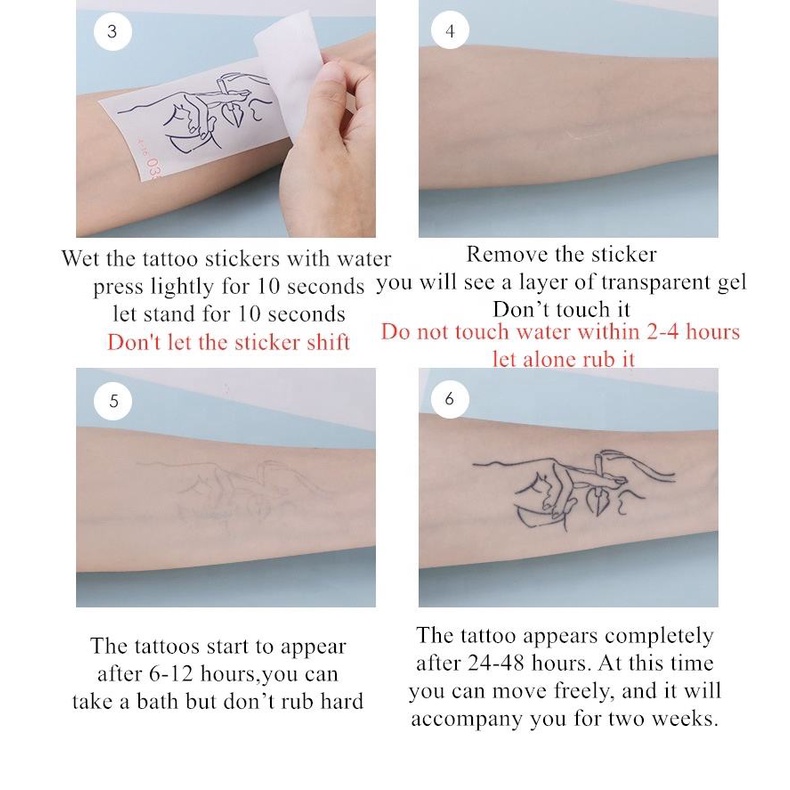 3

Wet the tattoo stickers with water
press lightly for 10 seconds
let stand for 10 seconds
Don't let the sticker shift

4

Remove the sticker
you will see a layer of transparent gel
Don't touch it
Do not touch water within 2-4 hours
let alone rub it

5

The tattoos start to appear
after 6-12 hours,you can
take a bath but don't rub hard

6

The tattoo appears completely
after 24-48 hours. At this time
you can move freely, and it will
accompany you for two weeks.