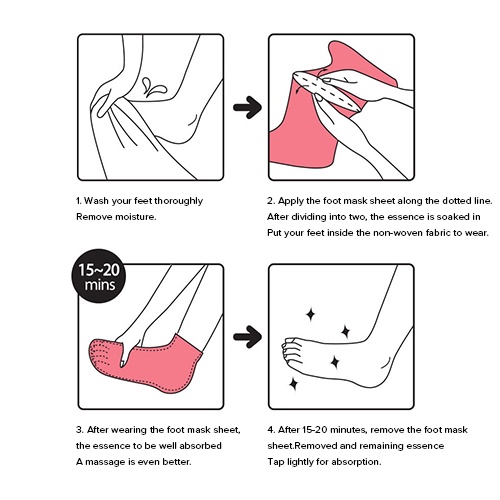 1. Wash your feet thoroughly
Remove moisture.

2. Apply the foot mask sheet along the dotted line.
After dividing into two, the essence is soaked in
Put your feet inside the non-woven fabric to wear.

15~20 mins

3. After wearing the foot mask sheet,
the essence to be well absorbed
A massage is even better.

4. After 15-20 minutes, remove the foot mask sheet.Removed and remaining essence
Tap lightly for absorption.