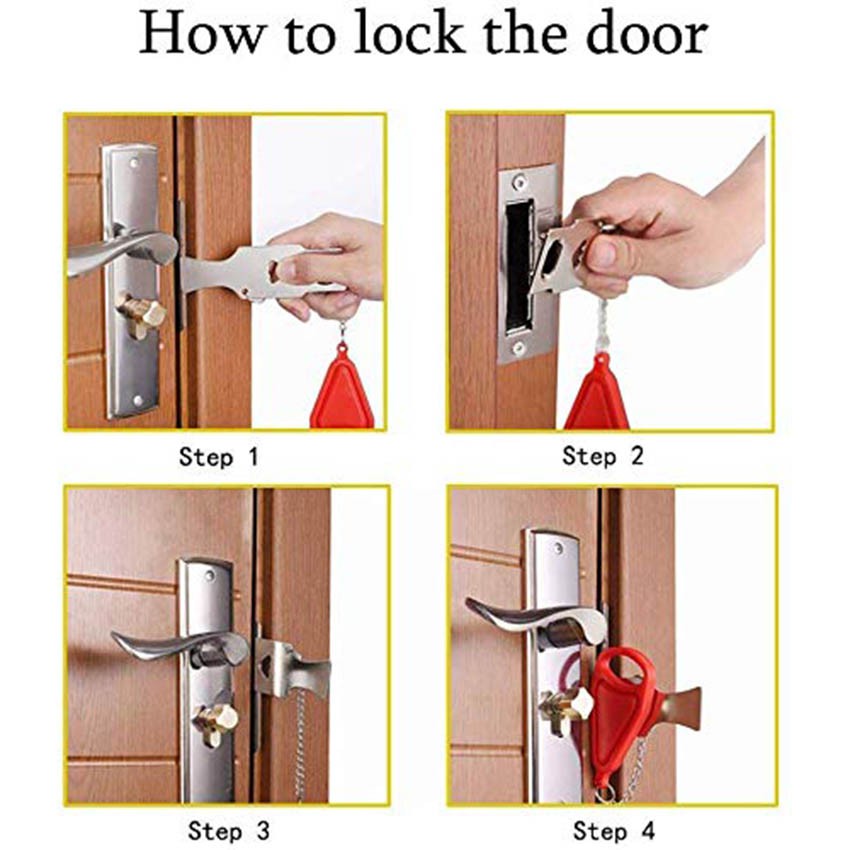 How to lock the door

Step 1

Step 2

Step 3

Step 4