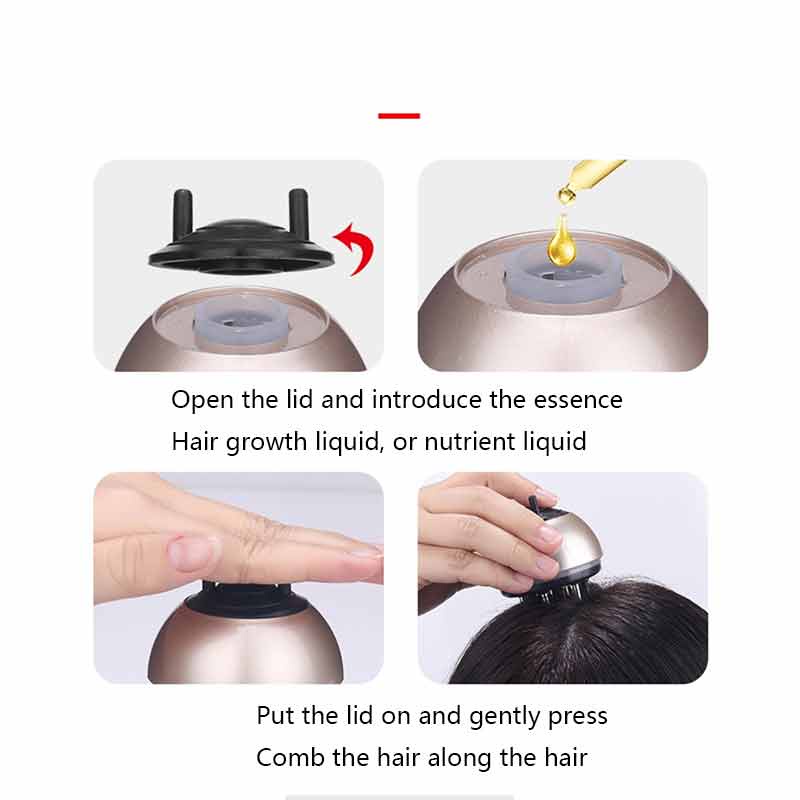 Open the lid and introduce the essence
Hair growth liquid, or nutrient liquid

Put the lid on and gently press
Comb the hair along the hair