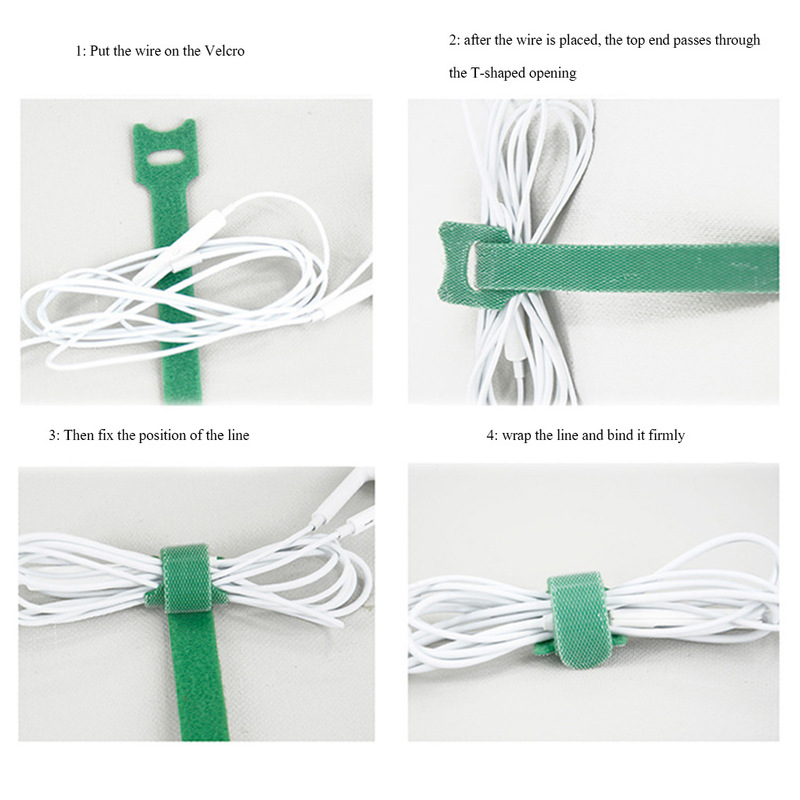 1: Put the wire on the Velcro

2: after the wire is placed, the top end passes through the T-shaped opening

3: Then fix the position of the line

4: wrap the line and bind it firmly