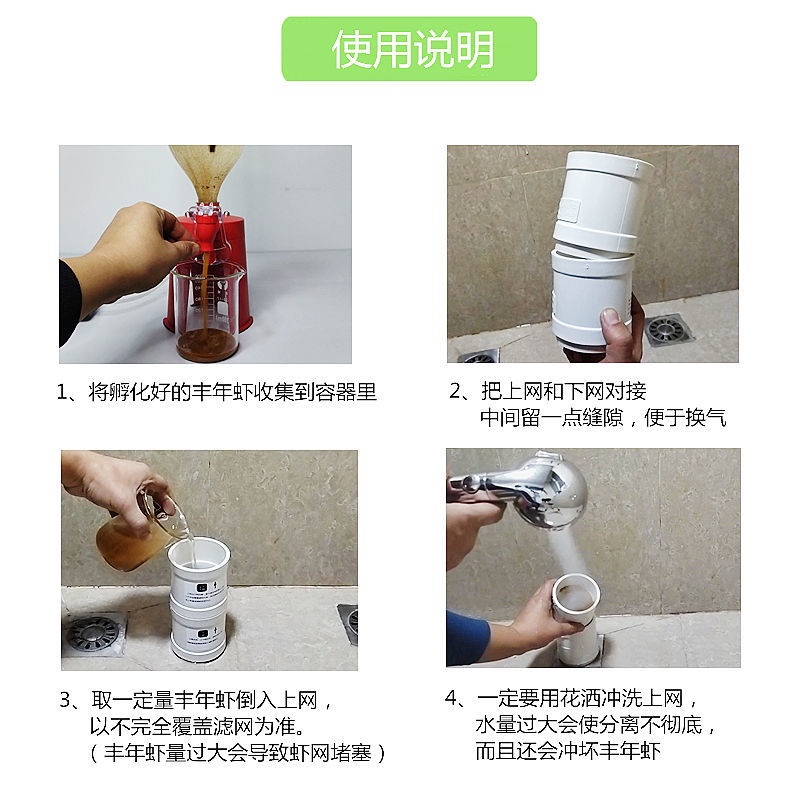 使用说明

1、将孵化好的丰年虾收集到容器里

2、把上网和下网对接
中间留一点缝隙，便于换气

3、取一定量丰年虾倒入上网，
以不完全覆盖滤网为准。
（丰年虾量过大会导致虾网堵塞）

4、一定要用花洒冲洗上网，
水量过大会使分离不彻底，
而且还会冲坏丰年虾