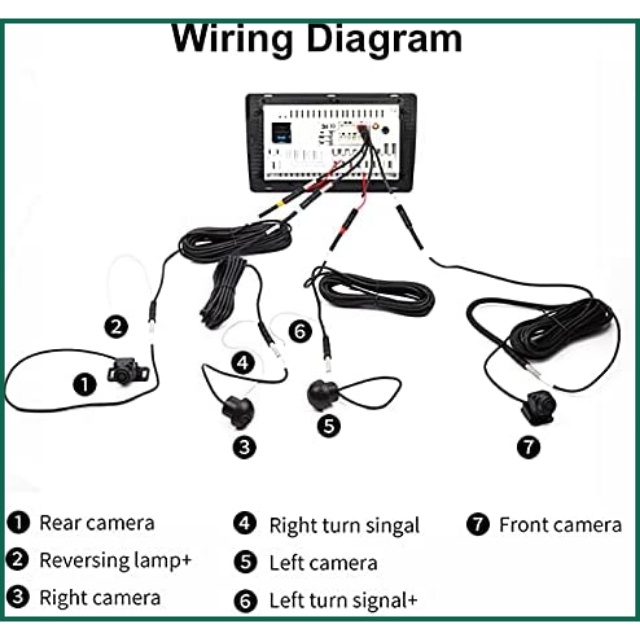 Wiring Diagram

2

6

4

1

5

3

7

1 Rear camera
2 Reversing lamp+
3 Right camera

4 Right turn singal
5 Left camera
6 Left turn signal+

7 Front camera