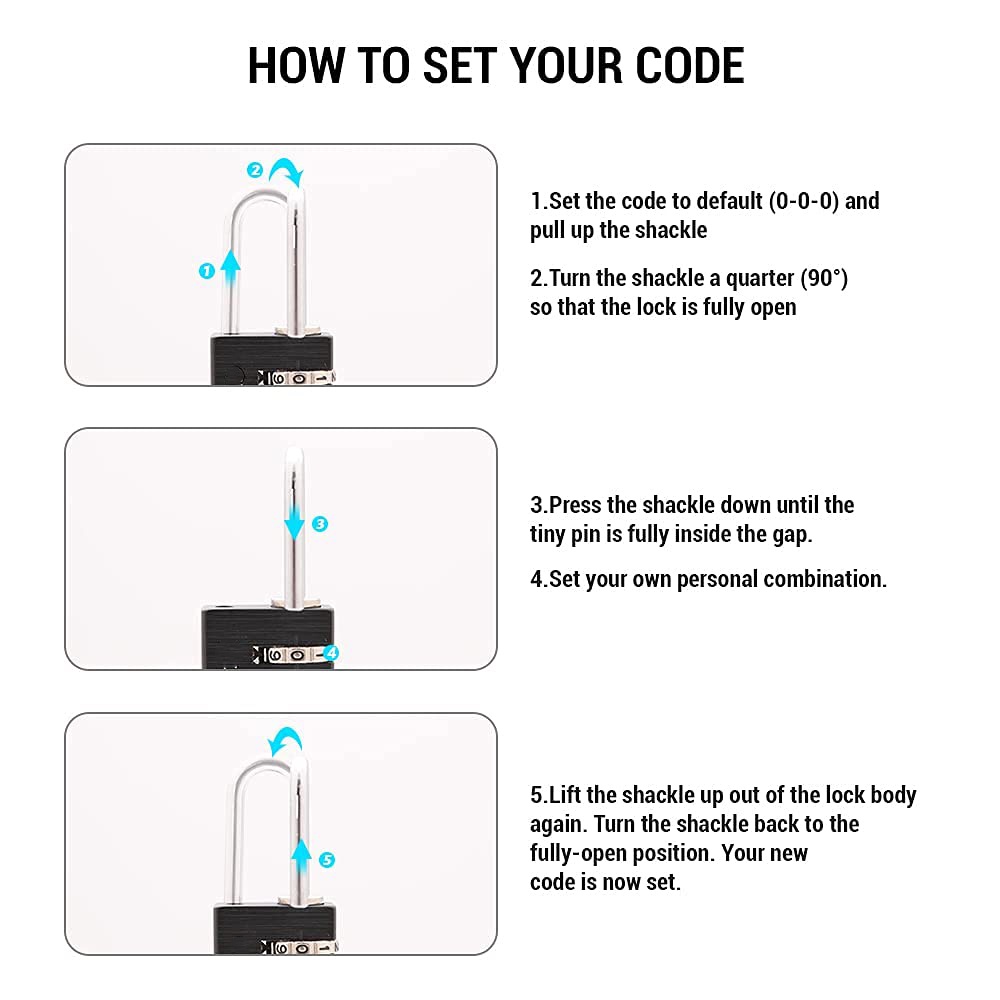 HOW TO SET YOUR CODE

2

1

1.Set the code to default (0-0-0) and pull up the shackle

2.Turn the shackle a quarter (90°) so that the lock is fully open

3

4

3.Press the shackle down until the tiny pin is fully inside the gap.

4.Set your own personal combination.

5

5.Lift the shackle up out of the lock body again. Turn the shackle back to the fully-open position. Your new code is now set.