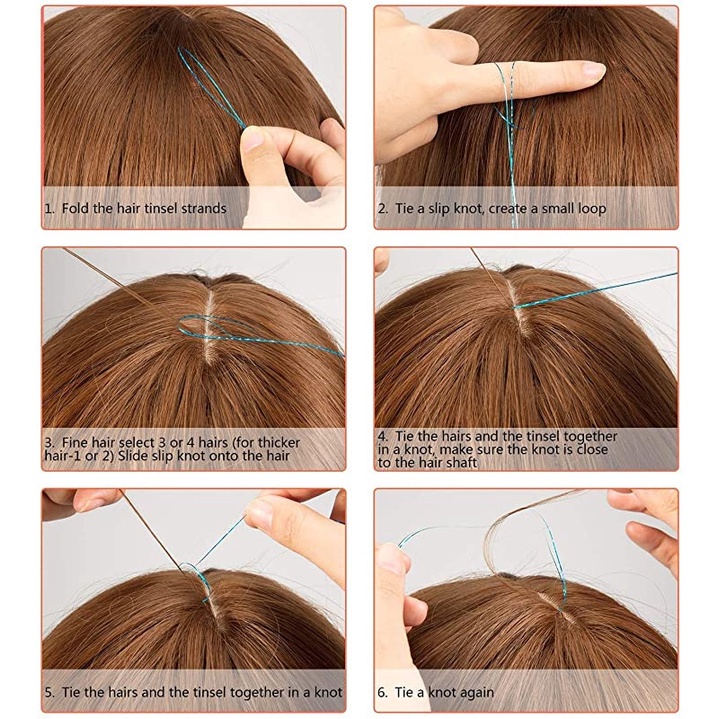 1. Fold the hair tinsel strands

2. Tie a slip knot, create a small loop

3. Fine hair select 3 or 4 hairs (for thicker hair-1 or 2) Slide slip knot onto the hair

4. Tie the hairs and the tinsel together in a knot, make sure the knot is close to the hair shaft

5. Tie the hairs and the tinsel together in a knot

6. Tie a knot again