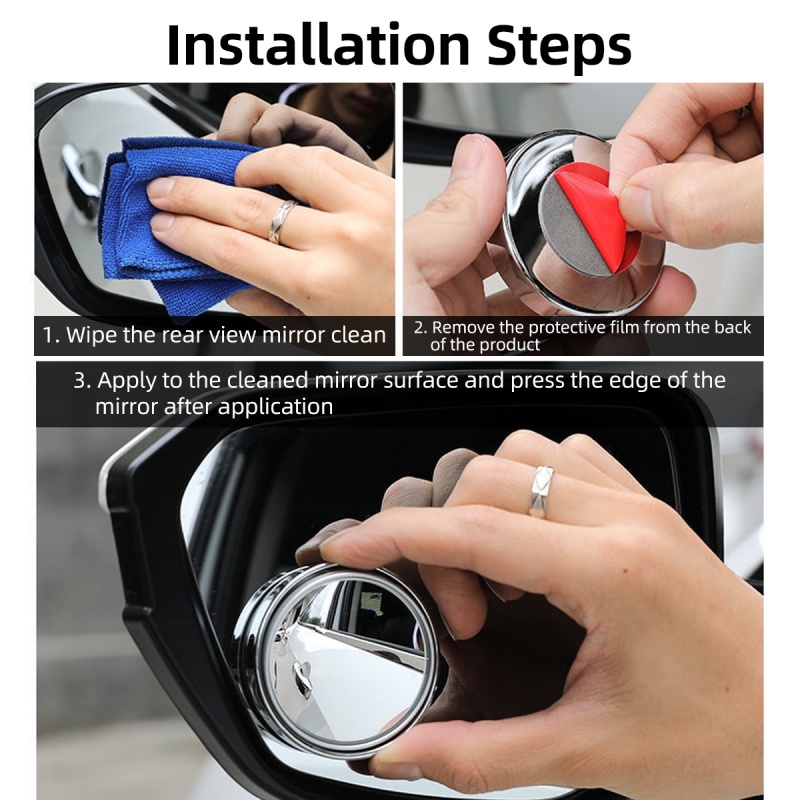 Installation Steps

1. Wipe the rear view mirror clean

2. Remove the protective film from the back of the product

3. Apply to the cleaned mirror surface and press the edge of the mirror after application