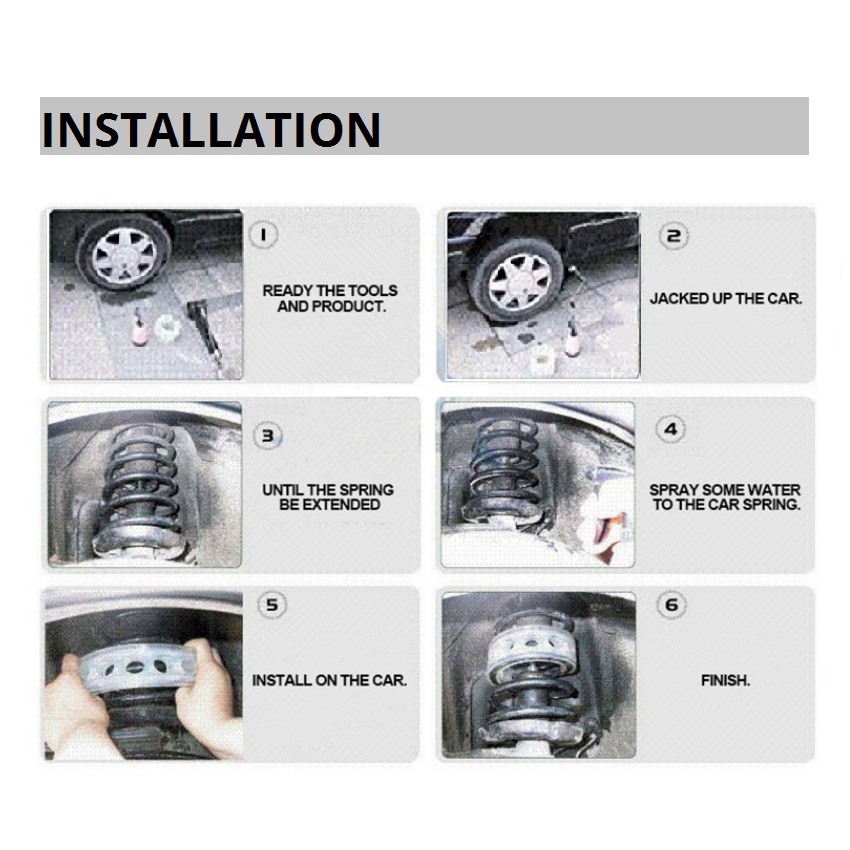 INSTALLATION

1
READY THE TOOLS AND PRODUCT.

2
JACKED UP THE CAR.

3
UNTIL THE SPRING BE EXTENDED

4
SPRAY SOME WATER TO THE CAR SPRING.

5
INSTALL ON THE CAR.

6
FINISH.