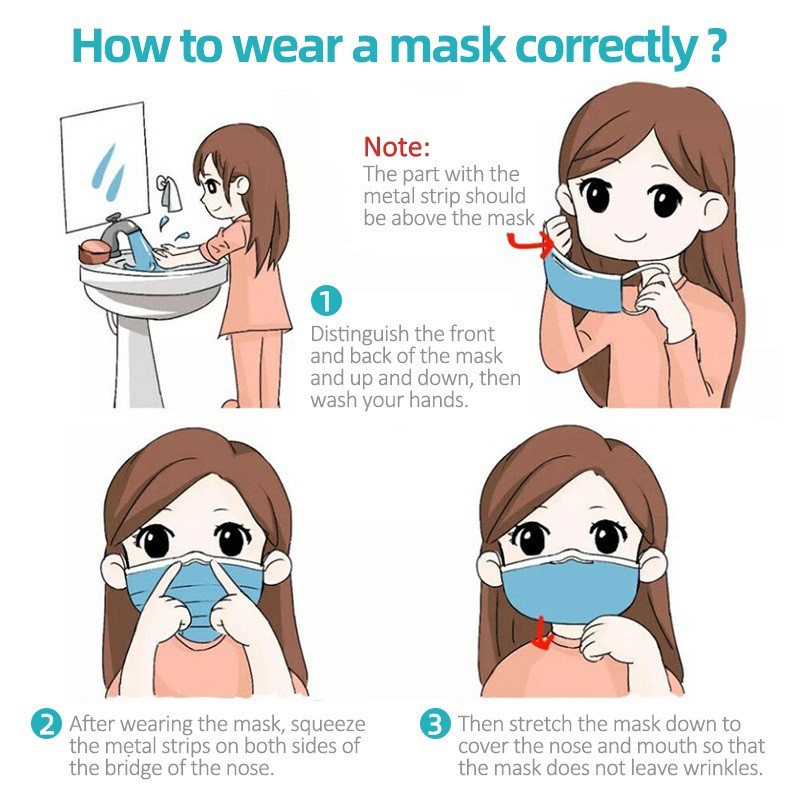 How to wear a mask correctly ?

Note:
The part with the metal strip should be above the mask

1
Distinguish the front and back of the mask and up and down, then wash your hands.

2 After wearing the mask, squeeze the metal strips on both sides of the bridge of the nose.

3 Then stretch the mask down to cover the nose and mouth so that the mask does not leave wrinkles.