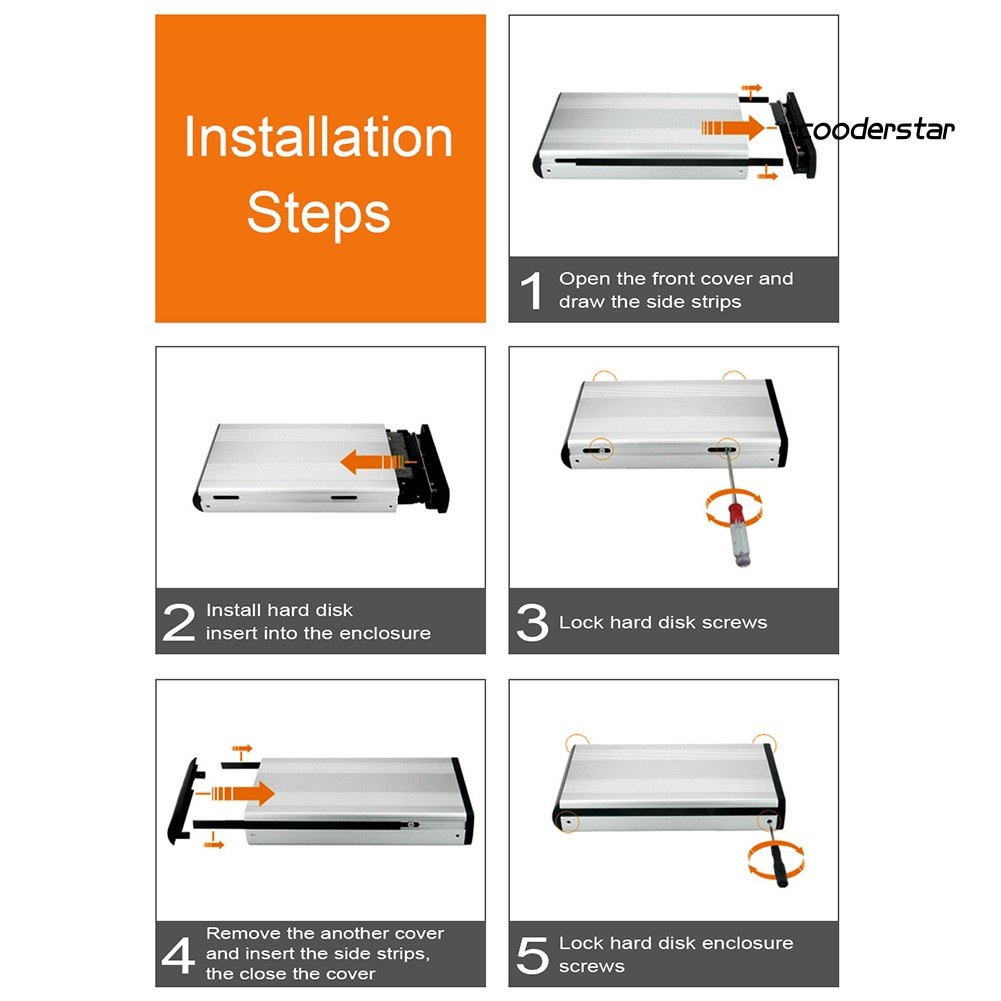 Installation Steps

cooderstar

1 Open the front cover and draw the side strips

2 Install hard disk insert into the enclosure

3 Lock hard disk screws

4 Remove the another cover and insert the side strips, the close the cover

5 Lock hard disk enclosure screws