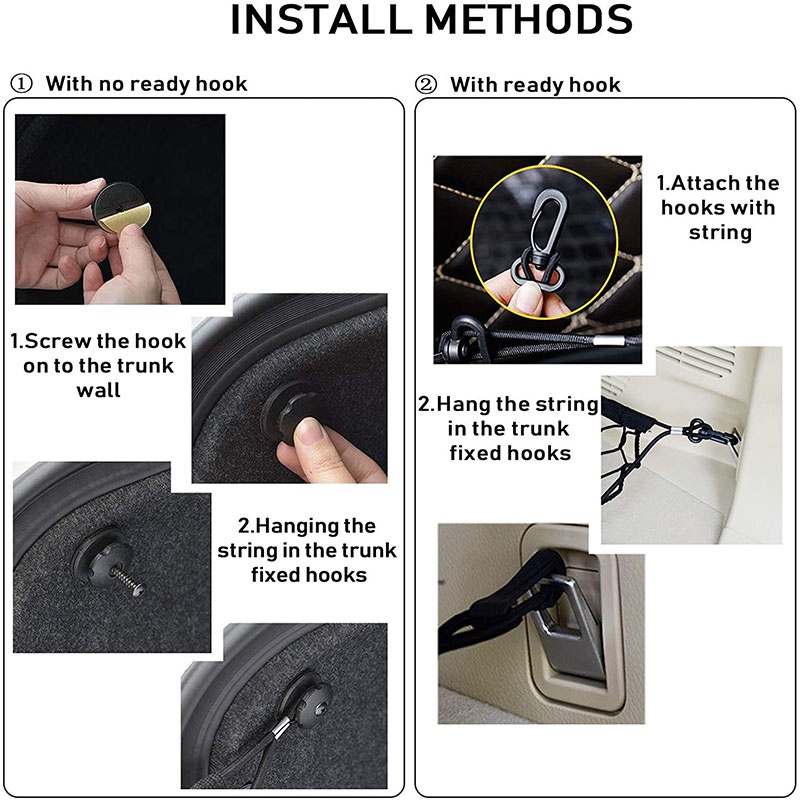 INSTALL METHODS

① With no ready hook

1.Screw the hook on to the trunk wall

2.Hanging the string in the trunk fixed hooks

② With ready hook

1.Attach the hooks with string

2.Hang the string in the trunk fixed hooks