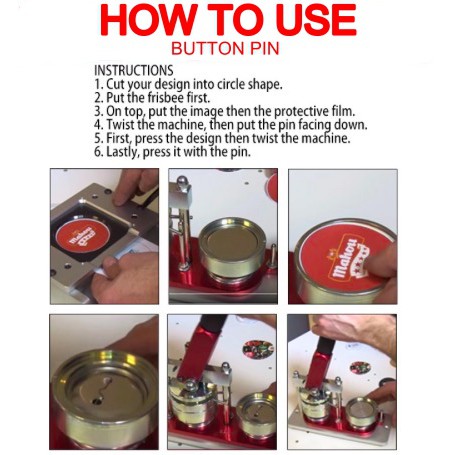 HOW TO USE
BUTTON PIN

INSTRUCTIONS
1. Cut your design into circle shape.
2. Put the frisbee first.
3. On top, put the image then the protective film.
4. Twist the machine, then put the pin facing down.
5. First, press the design then twist the machine.
6. Lastly, press it with the pin.

Mahou

Mahou