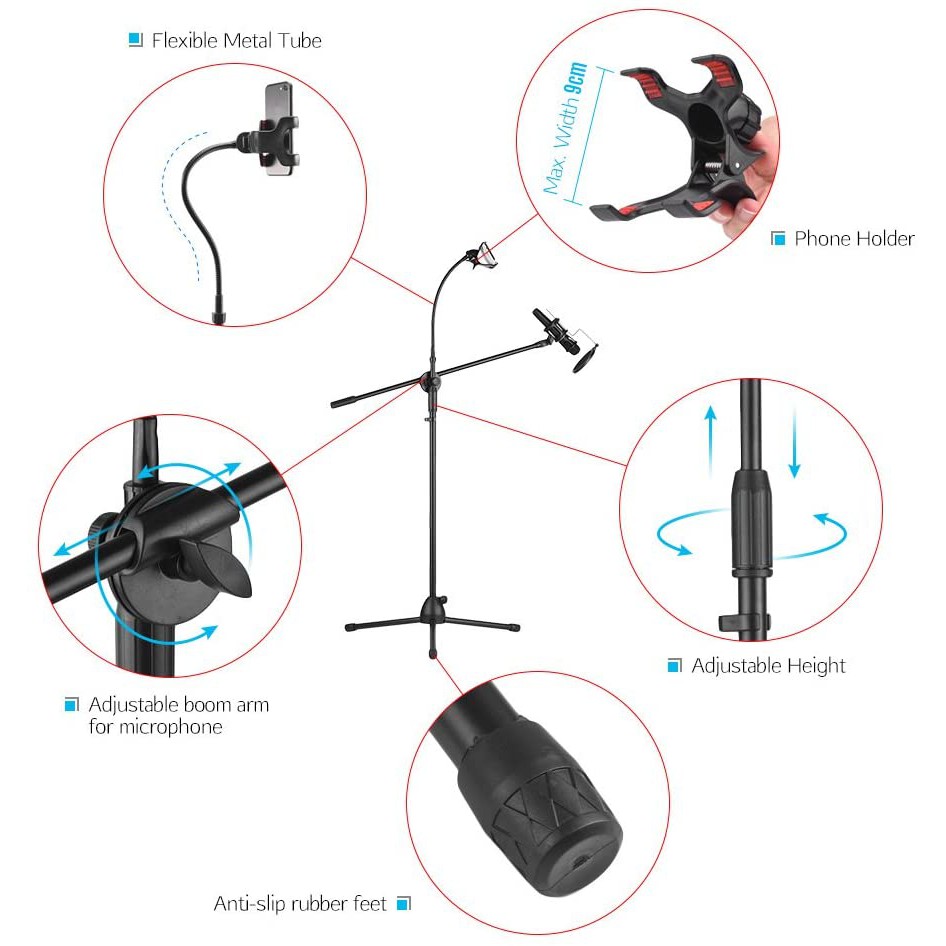 Flexible Metal Tube

Max. Width 9cm

Phone Holder

Adjustable Height

Adjustable boom arm for microphone

Anti-slip rubber feet