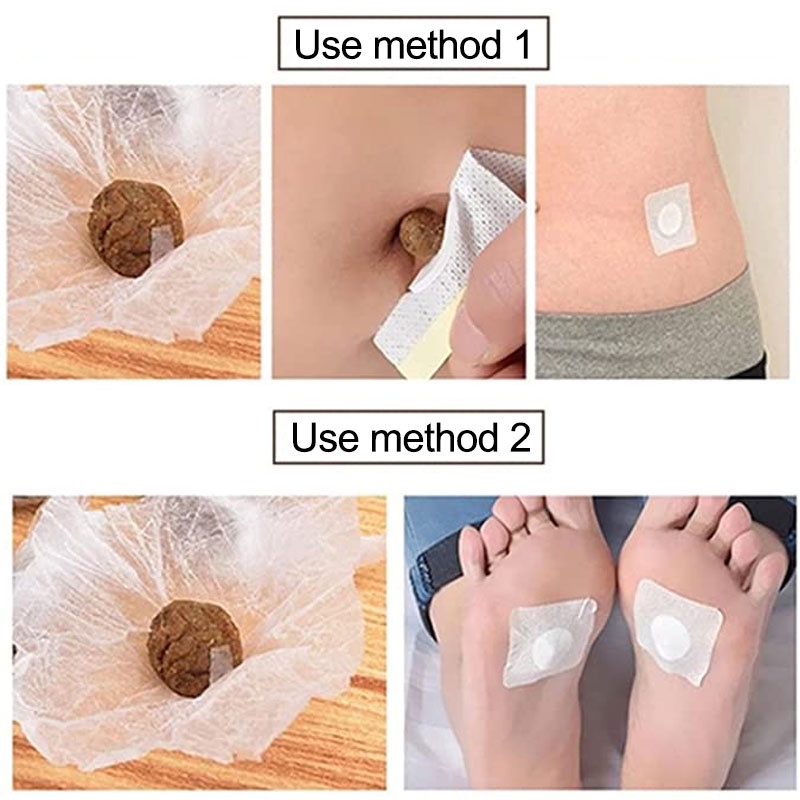 Use method 1

Use method 2