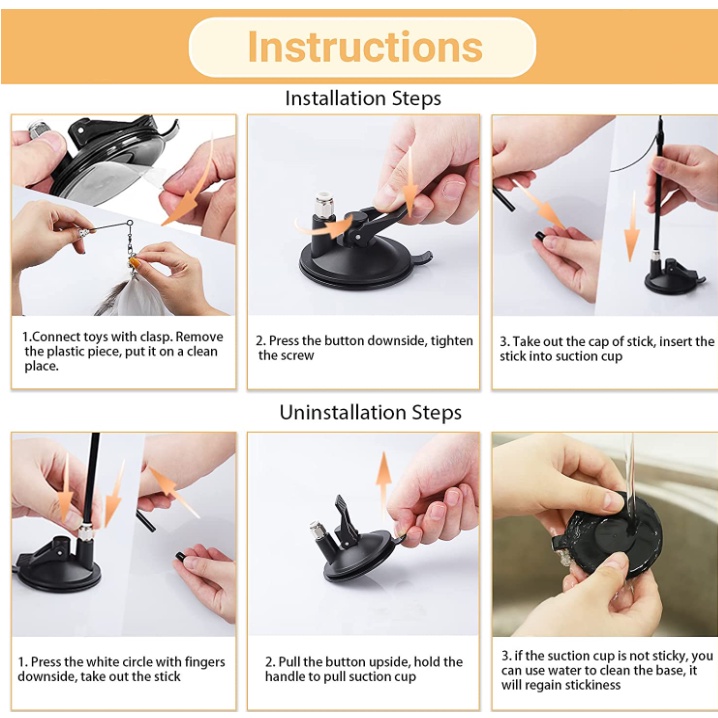 Instructions

Installation Steps

1.Connect toys with clasp. Remove the plastic piece, put it on a clean place.

2. Press the button downside, tighten the screw

3. Take out the cap of stick, insert the stick into suction cup

Uninstallation Steps

1. Press the white circle with fingers downside, take out the stick

2. Pull the button upside, hold the handle to pull suction cup

3. if the suction cup is not sticky, you can use water to clean the base, it will regain stickiness