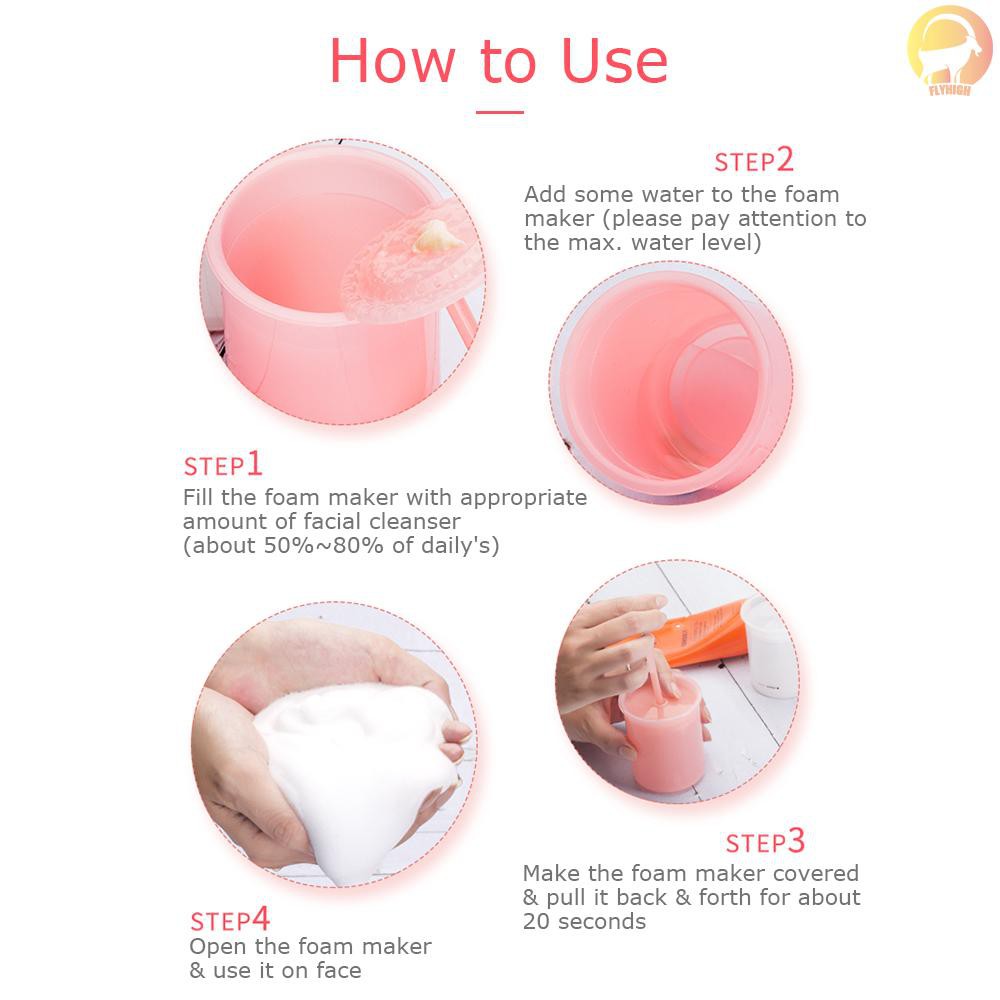 How to Use

FLYHIGH

STEP2
Add some water to the foam maker (please pay attention to the max. water level)

STEP1
Fill the foam maker with appropriate amount of facial cleanser (about 50%~80% of daily's)

STEP3
Make the foam maker covered & pull it back & forth for about 20 seconds

STEP4
Open the foam maker & use it on face