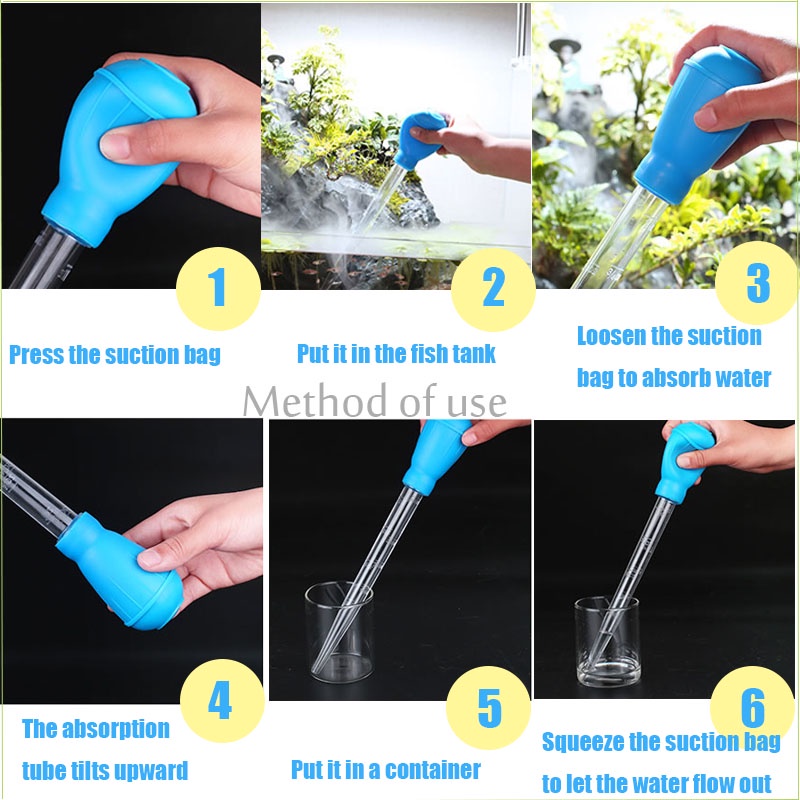 1
Press the suction bag

2
Put it in the fish tank

3
Loosen the suction bag to absorb water

Method of use

4
The absorption tube tilts upward

5
Put it in a container

6
Squeeze the suction bag to let the water flow out