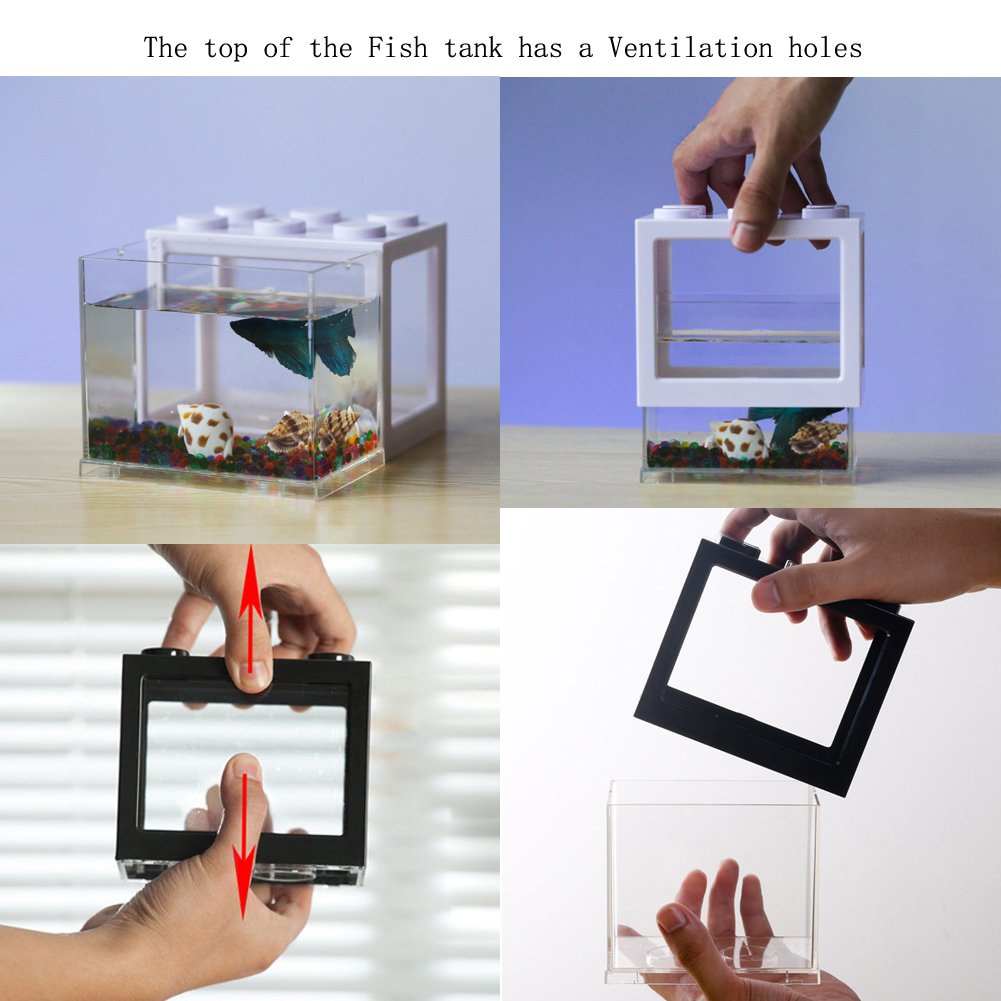 The top of the Fish tank has a Ventilation holes