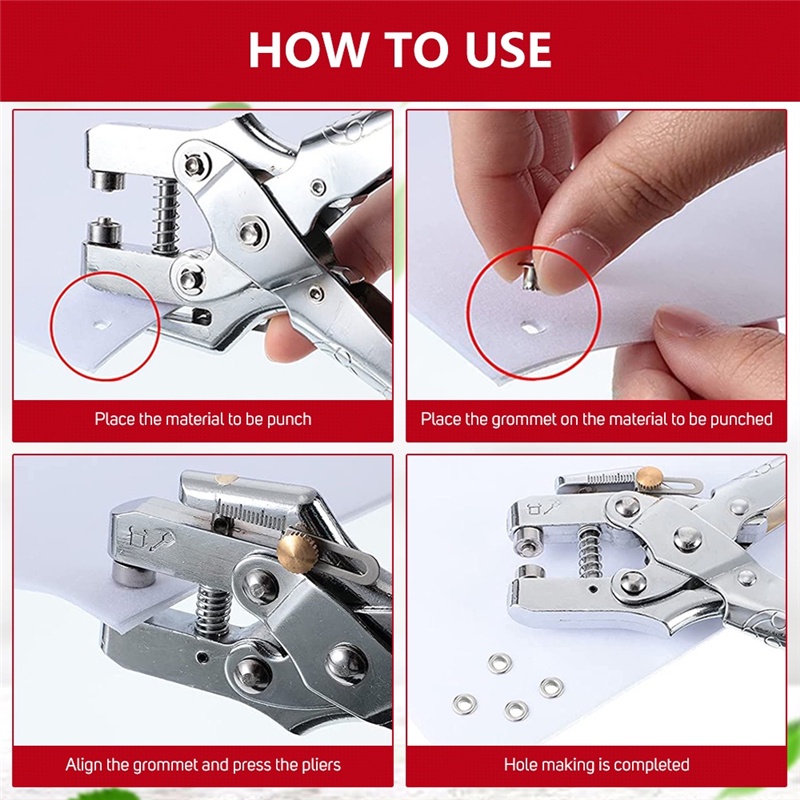 HOW TO USE

Place the material to be punch

Place the grommet on the material to be punched

Align the grommet and press the pliers

Hole making is completed