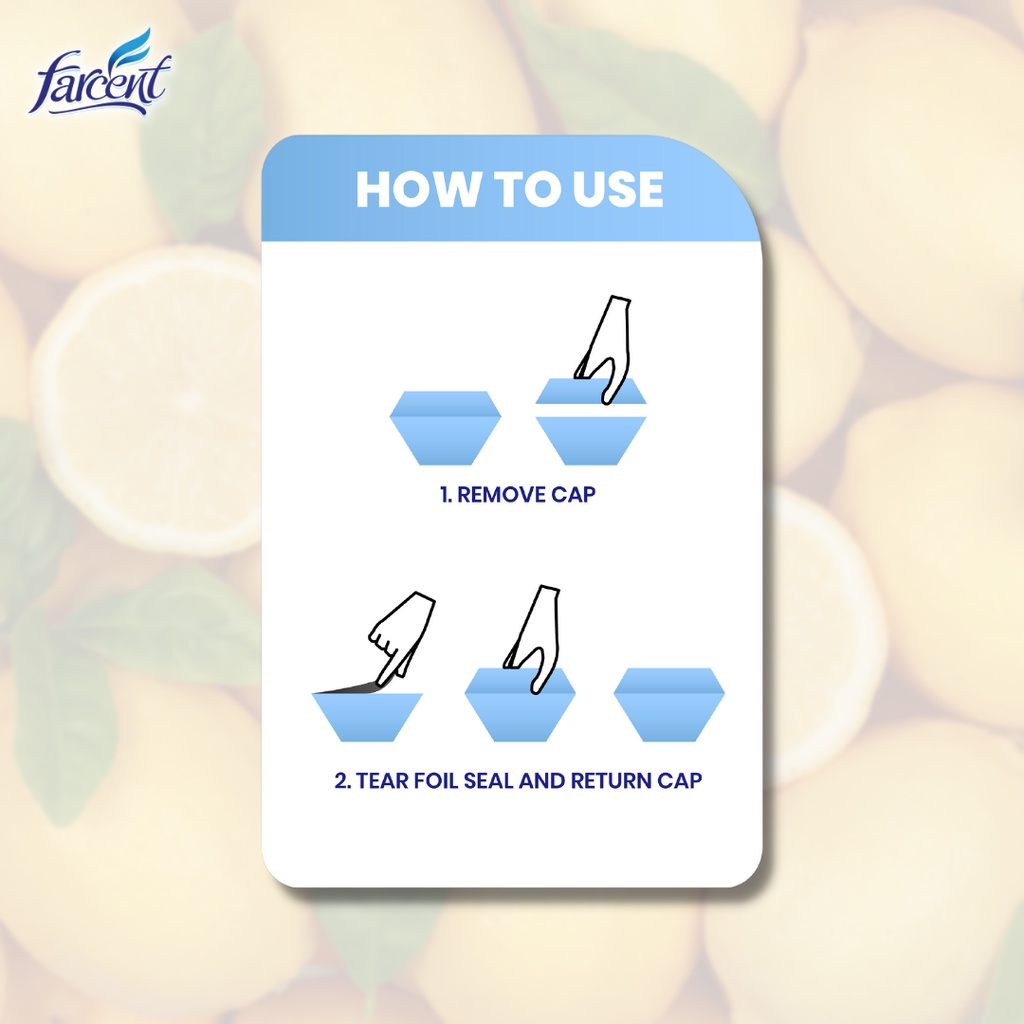 farcent

HOW TO USE

1. REMOVE CAP

2. TEAR FOIL SEAL AND RETURN CAP