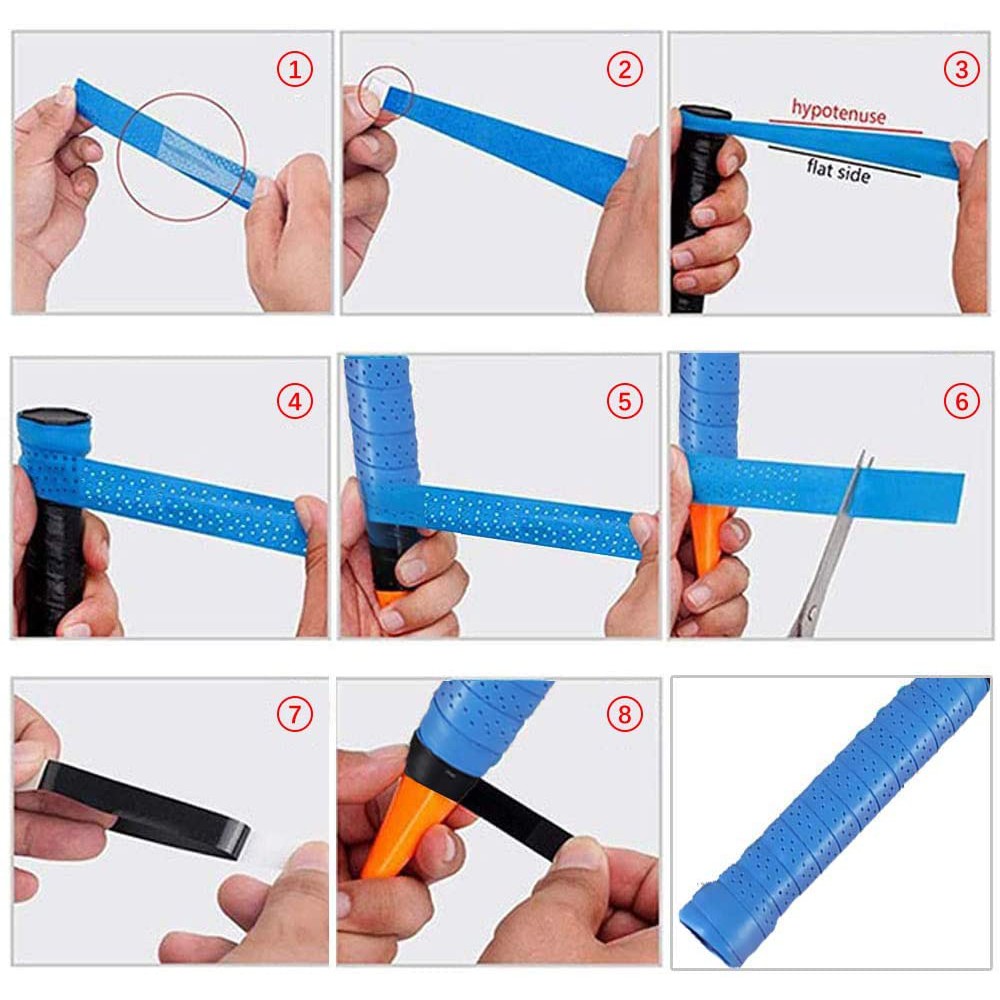 ①
②
③
hypotenuse
flat side
④
⑤
⑥
⑦
⑧