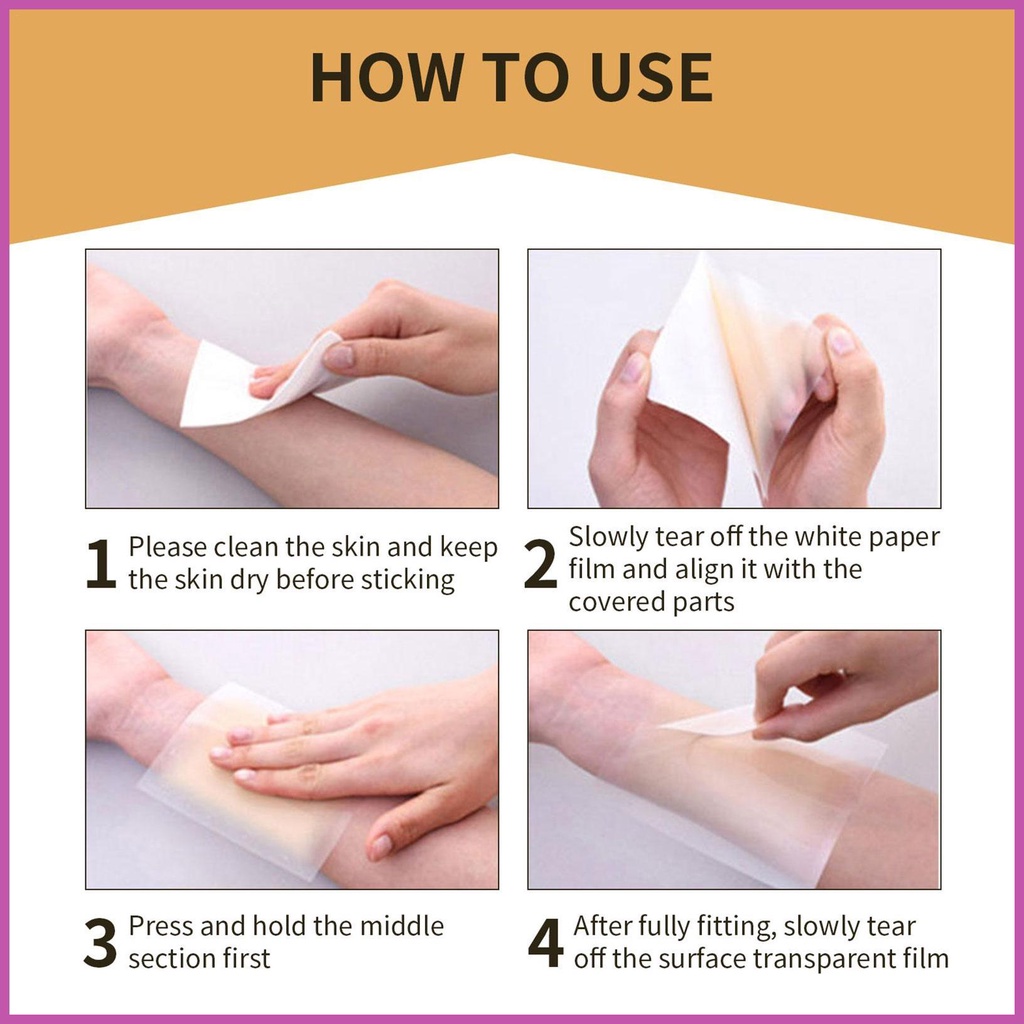 HOW TO USE

1 Please clean the skin and keep the skin dry before sticking

2 Slowly tear off the white paper film and align it with the covered parts

3 Press and hold the middle section first

4 After fully fitting, slowly tear off the surface transparent film