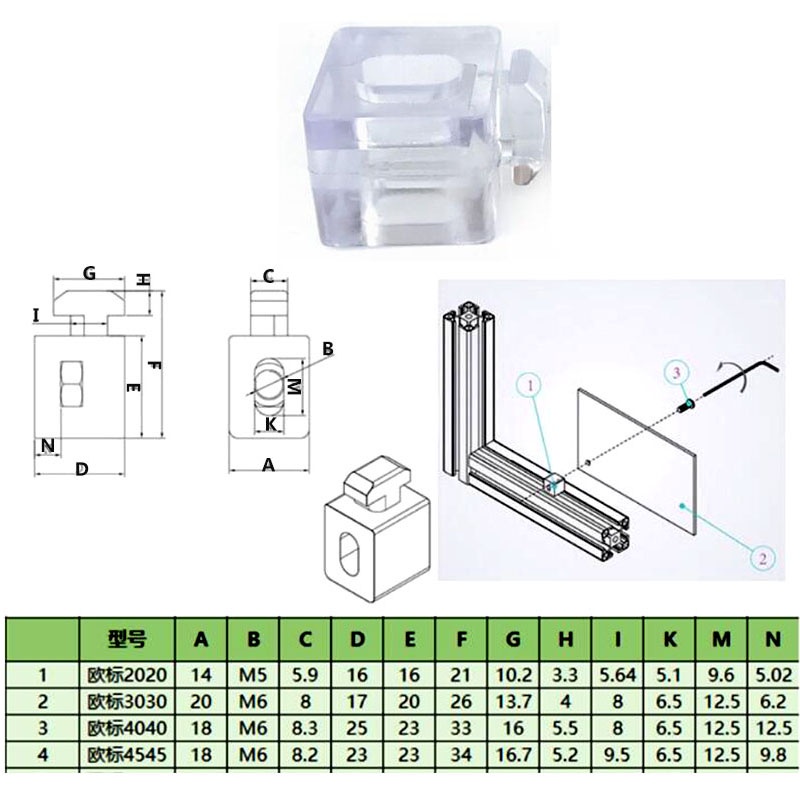 G H I F E N D C B M K A

1 3 2

| | 型号 | A | B | C | D | E | F | G | H | I | K | M | N |
|---|---|---|---|---|---|---|---|---|---|---|---|---|---|
| 1 | 欧标2020 | 14 | M5 | 5.9 | 16 | 16 | 21 | 10.2 | 3.3 | 5.64 | 5.1 | 9.6 | 5.02 |
| 2 | 欧标3030 | 20 | M6 | 8 | 17 | 20 | 26 | 13.7 | 4 | 8 | 6.5 | 12.5 | 6.2 |
| 3 | 欧标4040 | 18 | M6 | 8.3 | 25 | 23 | 33 | 16 | 5.5 | 8 | 6.5 | 12.5 | 12.5 |
| 4 | 欧标4545 | 18 | M6 | 8.2 | 23 | 23 | 34 | 16.7 | 5.2 | 9.5 | 6.5 | 12.5 | 9.8 |