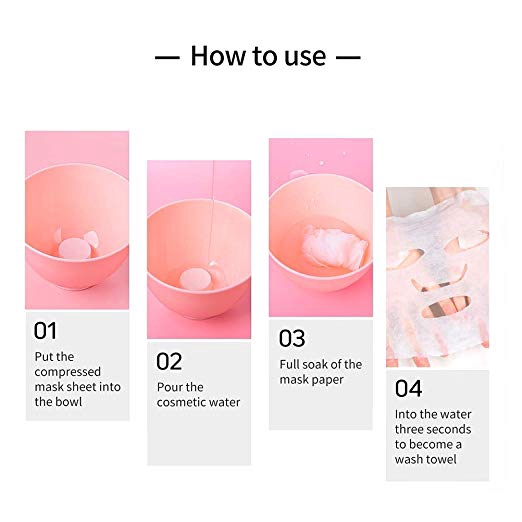 — How to use —

01
Put the compressed mask sheet into the bowl

02
Pour the cosmetic water

03
Full soak of the mask paper

04
Into the water three seconds to become a wash towel