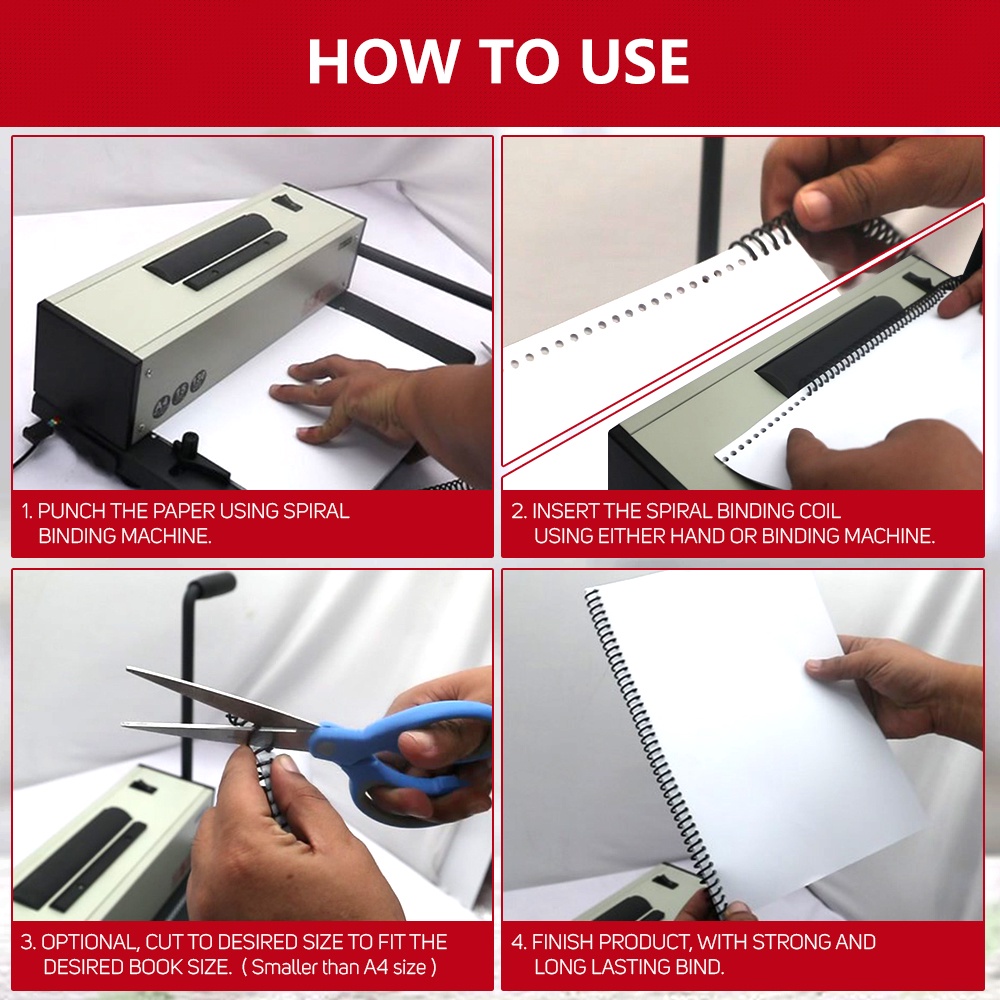 HOW TO USE

1. PUNCH THE PAPER USING SPIRAL BINDING MACHINE.

2. INSERT THE SPIRAL BINDING COIL USING EITHER HAND OR BINDING MACHINE.

3. OPTIONAL, CUT TO DESIRED SIZE TO FIT THE DESIRED BOOK SIZE. ( Smaller than A4 size )

4. FINISH PRODUCT, WITH STRONG AND LONG LASTING BIND.