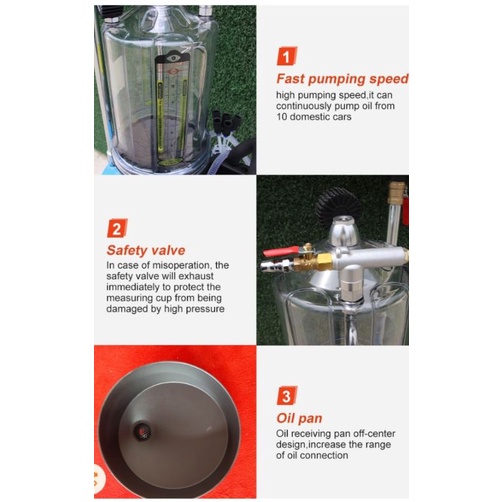 1

Fast pumping speed

high pumping speed,it can continuously pump oil from 10 domestic cars

2

Safety valve

In case of misoperation, the safety valve will exhaust immediately to protect the measuring cup from being damaged by high pressure

3

Oil pan

Oil receiving pan off-center design,increase the range of oil connection